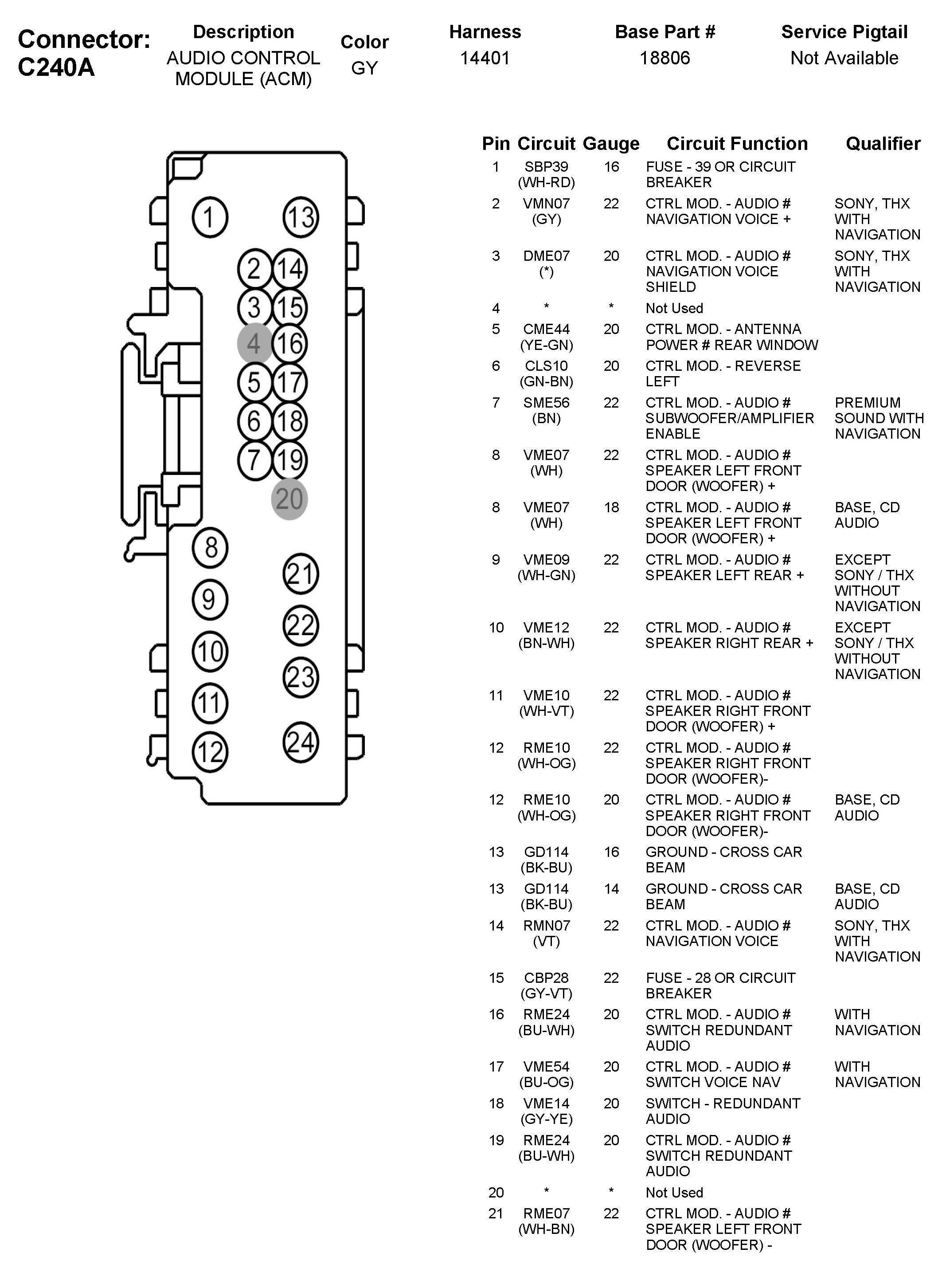 Connector: C240A

| Description | Color | Harness | Base Part # | Service Pigtail |
|---|---|---|---|---|
| AUDIO CONTROL MODULE (ACM) | GY | 14401 | 18806 | Not Available |

1 13 2 14 3 15 4 16 5 17 6 18 7 19 20 8 21 9 22 10 23 11 24 12

| Pin | Circuit | Gauge | Circuit Function | Qualifier |
|---|---|---|---|---|
| 1 | SBP39 (WH-RD) | 16 | FUSE - 39 OR CIRCUIT BREAKER | |
| 2 | VMN07 (GY) | 22 | CTRL MOD. - AUDIO # NAVIGATION VOICE + | SONY, THX WITH NAVIGATION |
| 3 | DME07 (*) | 20 | CTRL MOD. - AUDIO # NAVIGATION VOICE SHIELD | SONY, THX WITH NAVIGATION |
| 4 | * | * | Not Used | |
| 5 | CME44 (YE-GN) | 20 | CTRL MOD. - ANTENNA POWER # REAR WINDOW | |
| 6 | CLS10 (GN-BN) | 20 | CTRL MOD. - REVERSE LEFT | |
| 7 | SME56 (BN) | 22 | CTRL MOD. - AUDIO # SUBWOOFER/AMPLIFIER ENABLE | PREMIUM SOUND WITH NAVIGATION |
| 8 | VME07 (WH) | 22 | CTRL MOD. - AUDIO # SPEAKER LEFT FRONT DOOR (WOOFER) + | |
| 8 | VME07 (WH) | 18 | CTRL MOD. - AUDIO # SPEAKER LEFT FRONT DOOR (WOOFER) + | BASE, CD AUDIO |
| 9 | VME09 (WH-GN) | 22 | CTRL MOD. - AUDIO # SPEAKER LEFT REAR + | EXCEPT SONY / THX WITHOUT NAVIGATION |
| 10 | VME12 (BN-WH) | 22 | CTRL MOD. - AUDIO # SPEAKER RIGHT REAR + | EXCEPT SONY / THX WITHOUT NAVIGATION |
| 11 | VME10 (WH-VT) | 22 | CTRL MOD. - AUDIO # SPEAKER RIGHT FRONT DOOR (WOOFER) + | |
| 12 | RME10 (WH-OG) | 22 | CTRL MOD. - AUDIO # SPEAKER RIGHT FRONT DOOR (WOOFER)- | |
| 12 | RME10 (WH-OG) | 20 | CTRL MOD. - AUDIO # SPEAKER RIGHT FRONT DOOR (WOOFER)- | BASE, CD AUDIO |
| 13 | GD114 (BK-BU) | 16 | GROUND - CROSS CAR BEAM | |
| 13 | GD114 (BK-BU) | 14 | GROUND - CROSS CAR BEAM | BASE, CD AUDIO |
| 14 | RMN07 (VT) | 22 | CTRL MOD. - AUDIO # NAVIGATION VOICE | SONY, THX WITH NAVIGATION |
| 15 | CBP28 (GY-VT) | 22 | FUSE - 28 OR CIRCUIT BREAKER | |
| 16 | RME24 (BU-WH) | 20 | CTRL MOD. - AUDIO # SWITCH REDUNDANT AUDIO | WITH NAVIGATION |
| 17 | VME54 (BU-OG) | 20 | CTRL MOD. - AUDIO # SWITCH VOICE NAV | WITH NAVIGATION |
| 18 | VME14 (GY-YE) | 20 | SWITCH - REDUNDANT AUDIO | |
| 19 | RME24 (BU-WH) | 20 | CTRL MOD. - AUDIO # SWITCH REDUNDANT AUDIO | |
| 20 | * | * | Not Used | |
| 21 | RME07 (WH-BN) | 22 | CTRL MOD. - AUDIO # SPEAKER LEFT FRONT DOOR (WOOFER) - | |