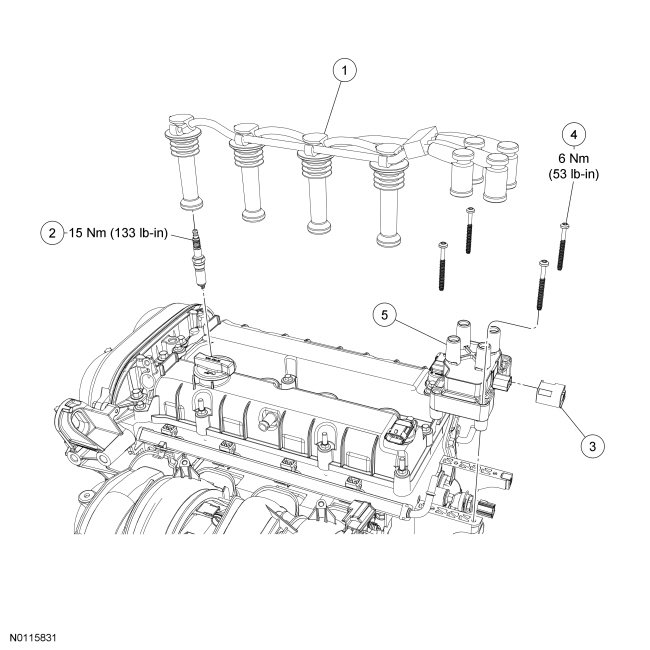 1

4
6 Nm
(53 lb-in)

2 15 Nm (133 lb-in)

5

3

N0115831