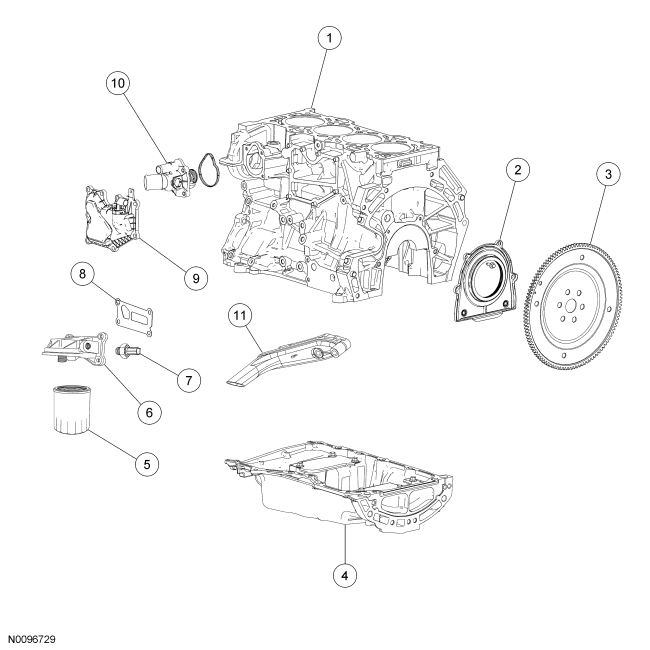 1
10
2
3
9
8
11
7
6
5
4
N0096729