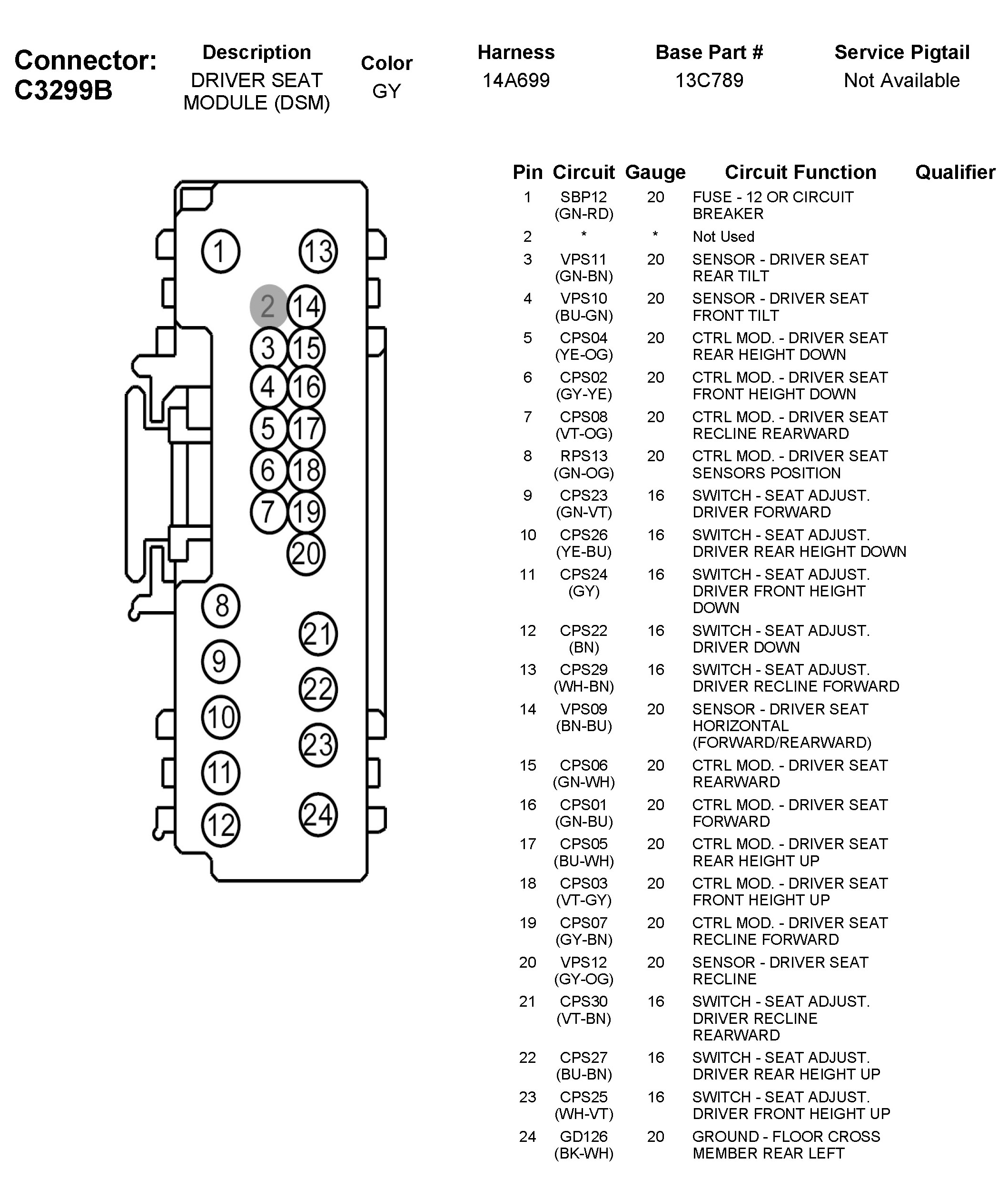 Connector: C3299B

| Description | Color | Harness | Base Part # | Service Pigtail |
|---|---|---|---|---|
| DRIVER SEAT MODULE (DSM) | GY | 14A699 | 13C789 | Not Available |

1 13 2 14 3 15 4 16 5 17 6 18 7 19 20 8 21 9 22 10 23 11 24 12

| Pin | Circuit | Gauge | Circuit Function | Qualifier |
|---|---|---|---|---|
| 1 | SBP12 (GN-RD) | 20 | FUSE - 12 OR CIRCUIT BREAKER | |
| 2 | * | * | Not Used | |
| 3 | VPS11 (GN-BN) | 20 | SENSOR - DRIVER SEAT REAR TILT | |
| 4 | VPS10 (BU-GN) | 20 | SENSOR - DRIVER SEAT FRONT TILT | |
| 5 | CPS04 (YE-OG) | 20 | CTRL MOD. - DRIVER SEAT REAR HEIGHT DOWN | |
| 6 | CPS02 (GY-YE) | 20 | CTRL MOD. - DRIVER SEAT FRONT HEIGHT DOWN | |
| 7 | CPS08 (VT-OG) | 20 | CTRL MOD. - DRIVER SEAT RECLINE REARWARD | |
| 8 | RPS13 (GN-OG) | 20 | CTRL MOD. - DRIVER SEAT SENSORS POSITION | |
| 9 | CPS23 (GN-VT) | 16 | SWITCH - SEAT ADJUST. DRIVER FORWARD | |
| 10 | CPS26 (YE-BU) | 16 | SWITCH - SEAT ADJUST. DRIVER REAR HEIGHT DOWN | |
| 11 | CPS24 (GY) | 16 | SWITCH - SEAT ADJUST. DRIVER FRONT HEIGHT DOWN | |
| 12 | CPS22 (BN) | 16 | SWITCH - SEAT ADJUST. DRIVER DOWN | |
| 13 | CPS29 (WH-BN) | 16 | SWITCH - SEAT ADJUST. DRIVER RECLINE FORWARD | |
| 14 | VPS09 (BN-BU) | 20 | SENSOR - DRIVER SEAT HORIZONTAL (FORWARD/REARWARD) | |
| 15 | CPS06 (GN-WH) | 20 | CTRL MOD. - DRIVER SEAT REARWARD | |
| 16 | CPS01 (GN-BU) | 20 | CTRL MOD. - DRIVER SEAT FORWARD | |
| 17 | CPS05 (BU-WH) | 20 | CTRL MOD. - DRIVER SEAT REAR HEIGHT UP | |
| 18 | CPS03 (VT-GY) | 20 | CTRL MOD. - DRIVER SEAT FRONT HEIGHT UP | |
| 19 | CPS07 (GY-BN) | 20 | CTRL MOD. - DRIVER SEAT RECLINE FORWARD | |
| 20 | VPS12 (GY-OG) | 20 | SENSOR - DRIVER SEAT RECLINE | |
| 21 | CPS30 (VT-BN) | 16 | SWITCH - SEAT ADJUST. DRIVER RECLINE REARWARD | |
| 22 | CPS27 (BU-BN) | 16 | SWITCH - SEAT ADJUST. DRIVER REAR HEIGHT UP | |
| 23 | CPS25 (WH-VT) | 16 | SWITCH - SEAT ADJUST. DRIVER FRONT HEIGHT UP | |
| 24 | GD126 (BK-WH) | 20 | GROUND - FLOOR CROSS MEMBER REAR LEFT | |