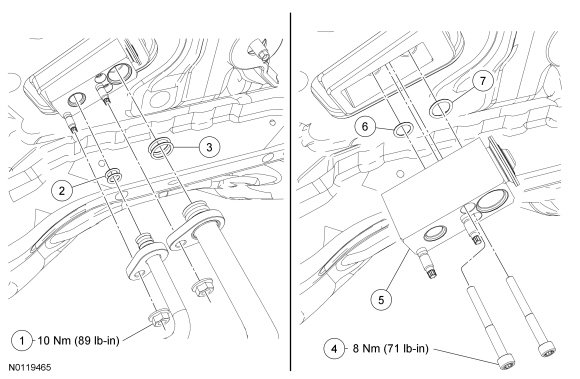 3

2

1 10 Nm (89 lb-in)

N0119465

7

6

5

4 8 Nm (71 lb-in)