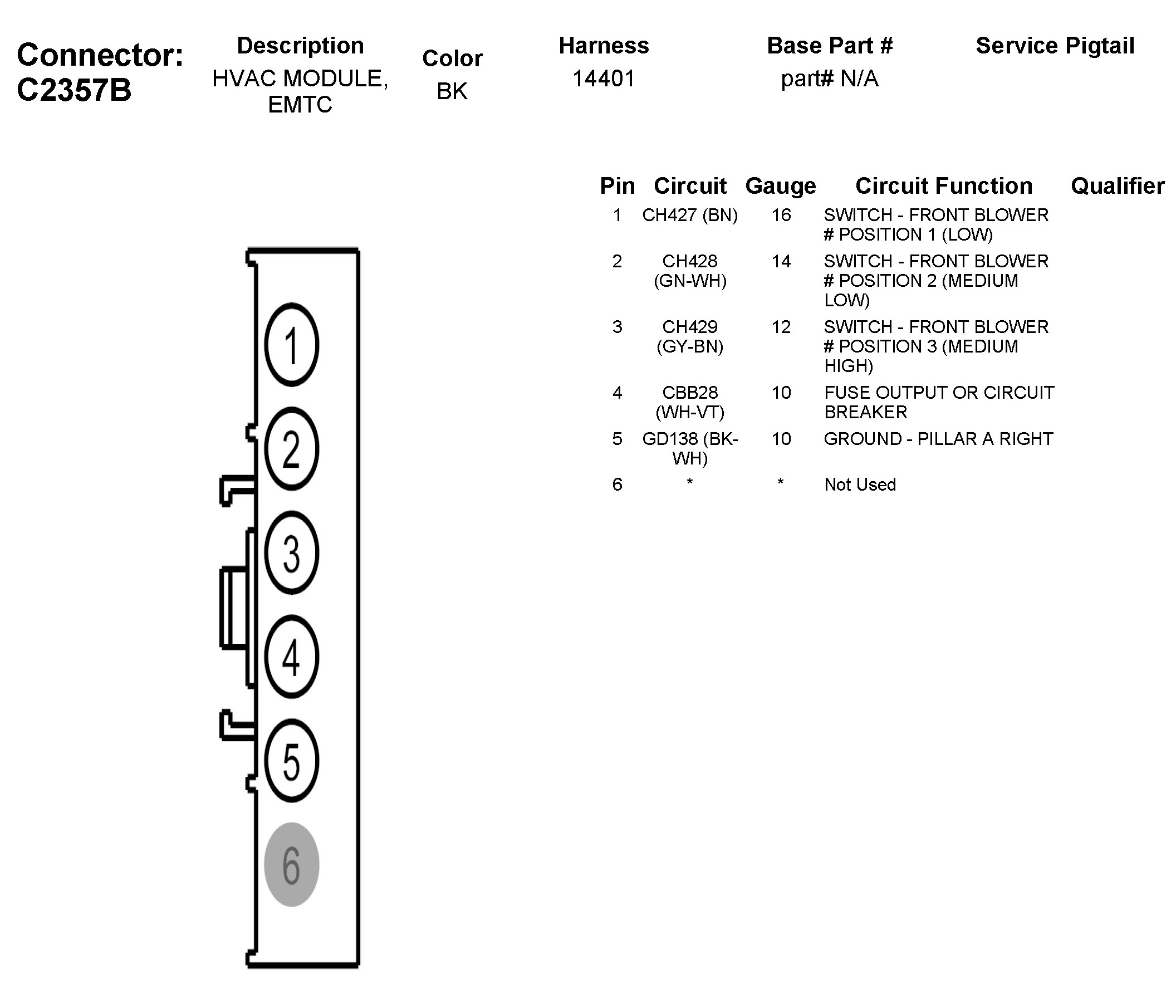 Connector: C2357B

| Description | Color | Harness | Base Part # | Service Pigtail |
|---|---|---|---|---|
| HVAC MODULE, EMTC | BK | 14401 | part# N/A | |

1
2
3
4
5
6

| Pin | Circuit | Gauge | Circuit Function | Qualifier |
|---|---|---|---|---|
| 1 | CH427 (BN) | 16 | SWITCH - FRONT BLOWER # POSITION 1 (LOW) | |
| 2 | CH428 (GN-WH) | 14 | SWITCH - FRONT BLOWER # POSITION 2 (MEDIUM LOW) | |
| 3 | CH429 (GY-BN) | 12 | SWITCH - FRONT BLOWER # POSITION 3 (MEDIUM HIGH) | |
| 4 | CBB28 (WH-VT) | 10 | FUSE OUTPUT OR CIRCUIT BREAKER | |
| 5 | GD138 (BK-WH) | 10 | GROUND - PILLAR A RIGHT | |
| 6 | * | * | Not Used | |