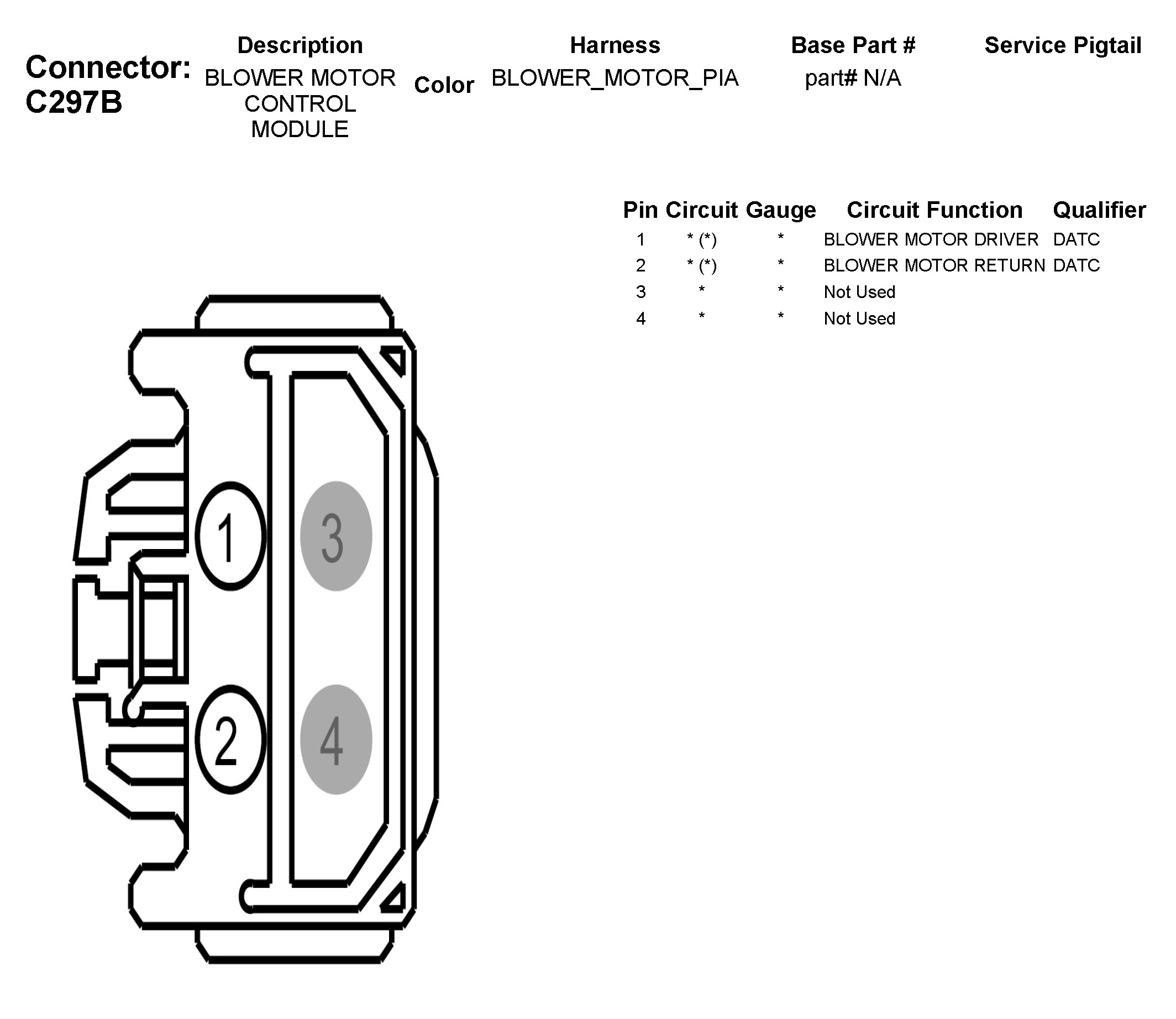 Connector: C297B

| Description | Color | Harness | Base Part # | Service Pigtail |
|---|---|---|---|---|
| BLOWER MOTOR CONTROL MODULE | | BLOWER_MOTOR_PIA | part# N/A | |

| Pin | Circuit | Gauge | Circuit Function | Qualifier |
|---|---|---|---|---|
| 1 | * (*) | * | BLOWER MOTOR DRIVER | DATC |
| 2 | * (*) | * | BLOWER MOTOR RETURN | DATC |
| 3 | * | * | Not Used | |
| 4 | * | * | Not Used | |

1
3
2
4