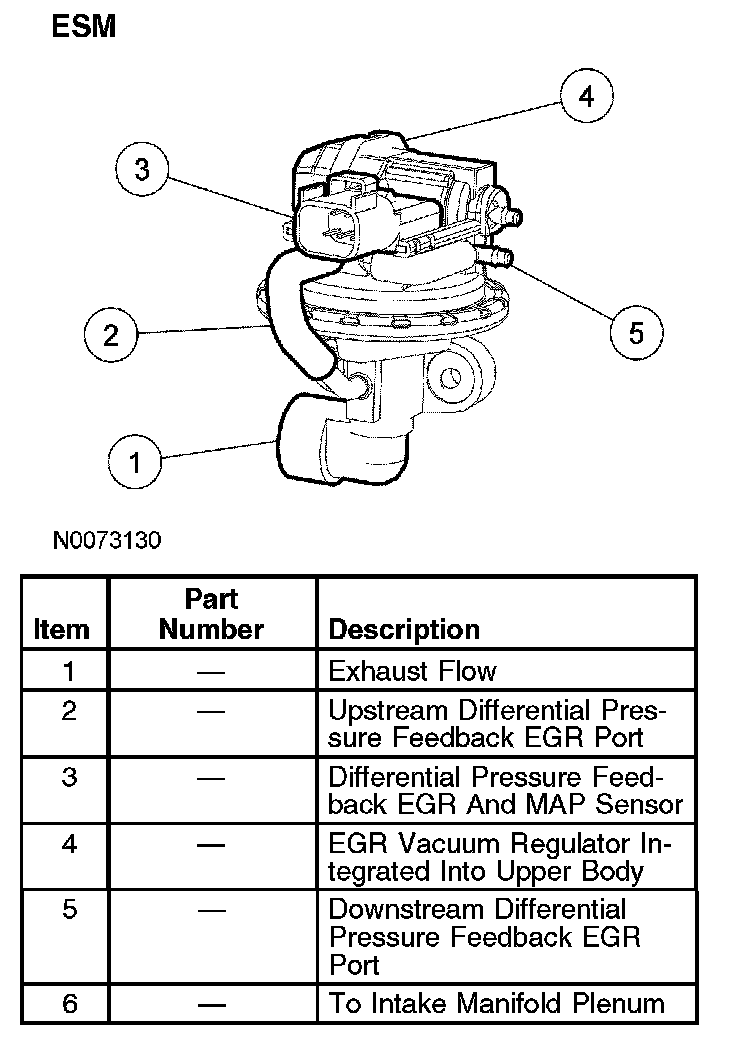 ESM

4

3

2

5

1

N0073130

| Item | Part Number | Description |
|---|---|---|
| 1 | — | Exhaust Flow |
| 2 | — | Upstream Differential Pressure Feedback EGR Port |
| 3 | — | Differential Pressure Feedback EGR And MAP Sensor |
| 4 | — | EGR Vacuum Regulator Integrated Into Upper Body |
| 5 | — | Downstream Differential Pressure Feedback EGR Port |
| 6 | — | To Intake Manifold Plenum |