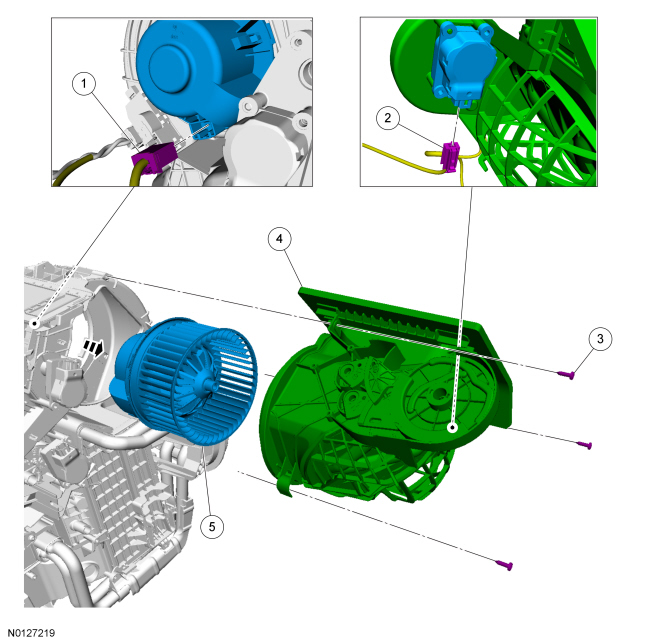 1
2
4
3
5
N0127219