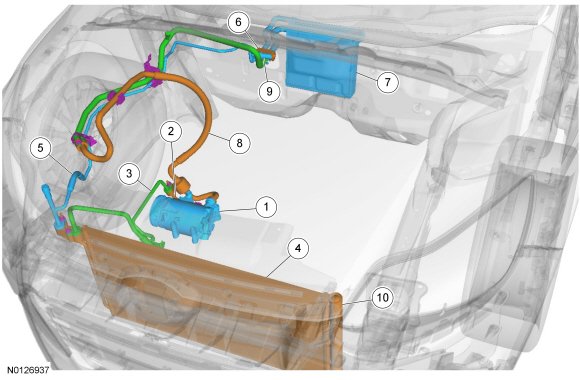 6
7
9
2
8
5
3
1
4
10
N0126937