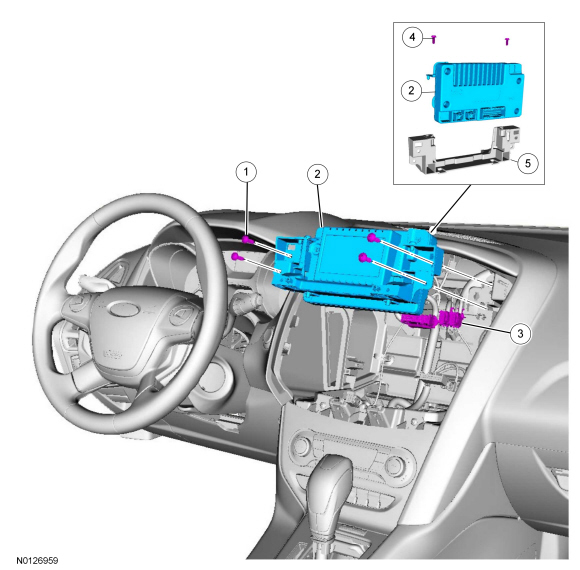 4
2
5
1
2
3
N0126959