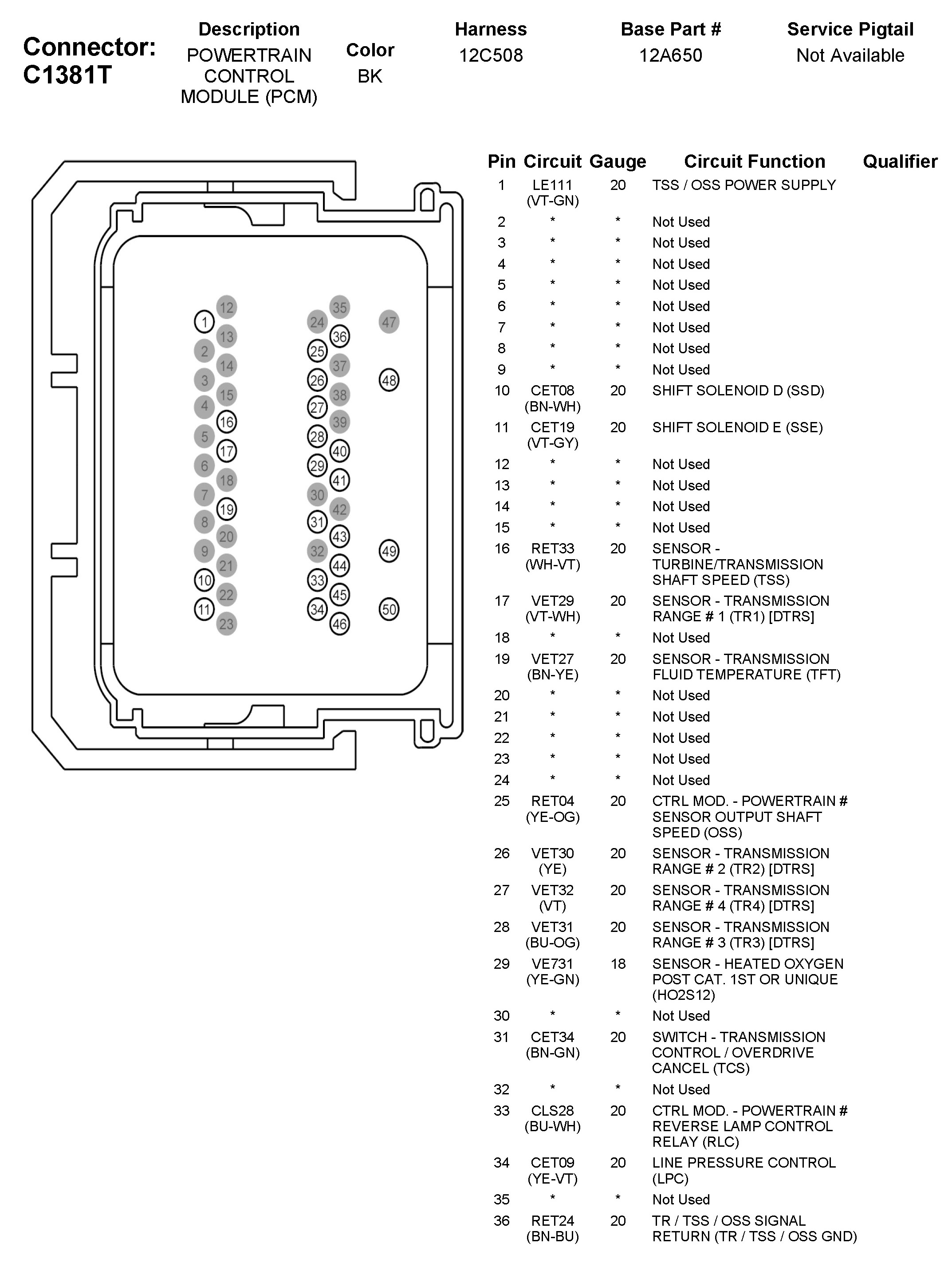 Connector: C1381T

| Description | Color | Harness | Base Part # | Service Pigtail |
|---|---|---|---|---|
| POWERTRAIN CONTROL MODULE (PCM) | BK | 12C508 | 12A650 | Not Available |

1 12 13 2 14 3 15 4 16 5 17 6 18 7 19 8 20 9 21 10 22 11 23
35 24 36 25 37 26 38 27 39 28 40 29 41 30 42 31 43 32 44 33 45 34 46
47 48 49 50

| Pin | Circuit | Gauge | Circuit Function | Qualifier |
|---|---|---|---|---|
| 1 | LE111 (VT-GN) | 20 | TSS / OSS POWER SUPPLY | |
| 2 | * | * | Not Used | |
| 3 | * | * | Not Used | |
| 4 | * | * | Not Used | |
| 5 | * | * | Not Used | |
| 6 | * | * | Not Used | |
| 7 | * | * | Not Used | |
| 8 | * | * | Not Used | |
| 9 | * | * | Not Used | |
| 10 | CET08 (BN-WH) | 20 | SHIFT SOLENOID D (SSD) | |
| 11 | CET19 (VT-GY) | 20 | SHIFT SOLENOID E (SSE) | |
| 12 | * | * | Not Used | |
| 13 | * | * | Not Used | |
| 14 | * | * | Not Used | |
| 15 | * | * | Not Used | |
| 16 | RET33 (WH-VT) | 20 | SENSOR - TURBINE/TRANSMISSION SHAFT SPEED (TSS) | |
| 17 | VET29 (VT-WH) | 20 | SENSOR - TRANSMISSION RANGE # 1 (TR1) [DTRS] | |
| 18 | * | * | Not Used | |
| 19 | VET27 (BN-YE) | 20 | SENSOR - TRANSMISSION FLUID TEMPERATURE (TFT) | |
| 20 | * | * | Not Used | |
| 21 | * | * | Not Used | |
| 22 | * | * | Not Used | |
| 23 | * | * | Not Used | |
| 24 | * | * | Not Used | |
| 25 | RET04 (YE-OG) | 20 | CTRL MOD. - POWERTRAIN # SENSOR OUTPUT SHAFT SPEED (OSS) | |
| 26 | VET30 (YE) | 20 | SENSOR - TRANSMISSION RANGE # 2 (TR2) [DTRS] | |
| 27 | VET32 (VT) | 20 | SENSOR - TRANSMISSION RANGE # 4 (TR4) [DTRS] | |
| 28 | VET31 (BU-OG) | 20 | SENSOR - TRANSMISSION RANGE # 3 (TR3) [DTRS] | |
| 29 | VE731 (YE-GN) | 18 | SENSOR - HEATED OXYGEN POST CAT. 1ST OR UNIQUE (HO2S12) | |
| 30 | * | * | Not Used | |
| 31 | CET34 (BN-GN) | 20 | SWITCH - TRANSMISSION CONTROL / OVERDRIVE CANCEL (TCS) | |
| 32 | * | * | Not Used | |
| 33 | CLS28 (BU-WH) | 20 | CTRL MOD. - POWERTRAIN # REVERSE LAMP CONTROL RELAY (RLC) | |
| 34 | CET09 (YE-VT) | 20 | LINE PRESSURE CONTROL (LPC) | |
| 35 | * | * | Not Used | |
| 36 | RET24 (BN-BU) | 20 | TR / TSS / OSS SIGNAL RETURN (TR / TSS / OSS GND) | |