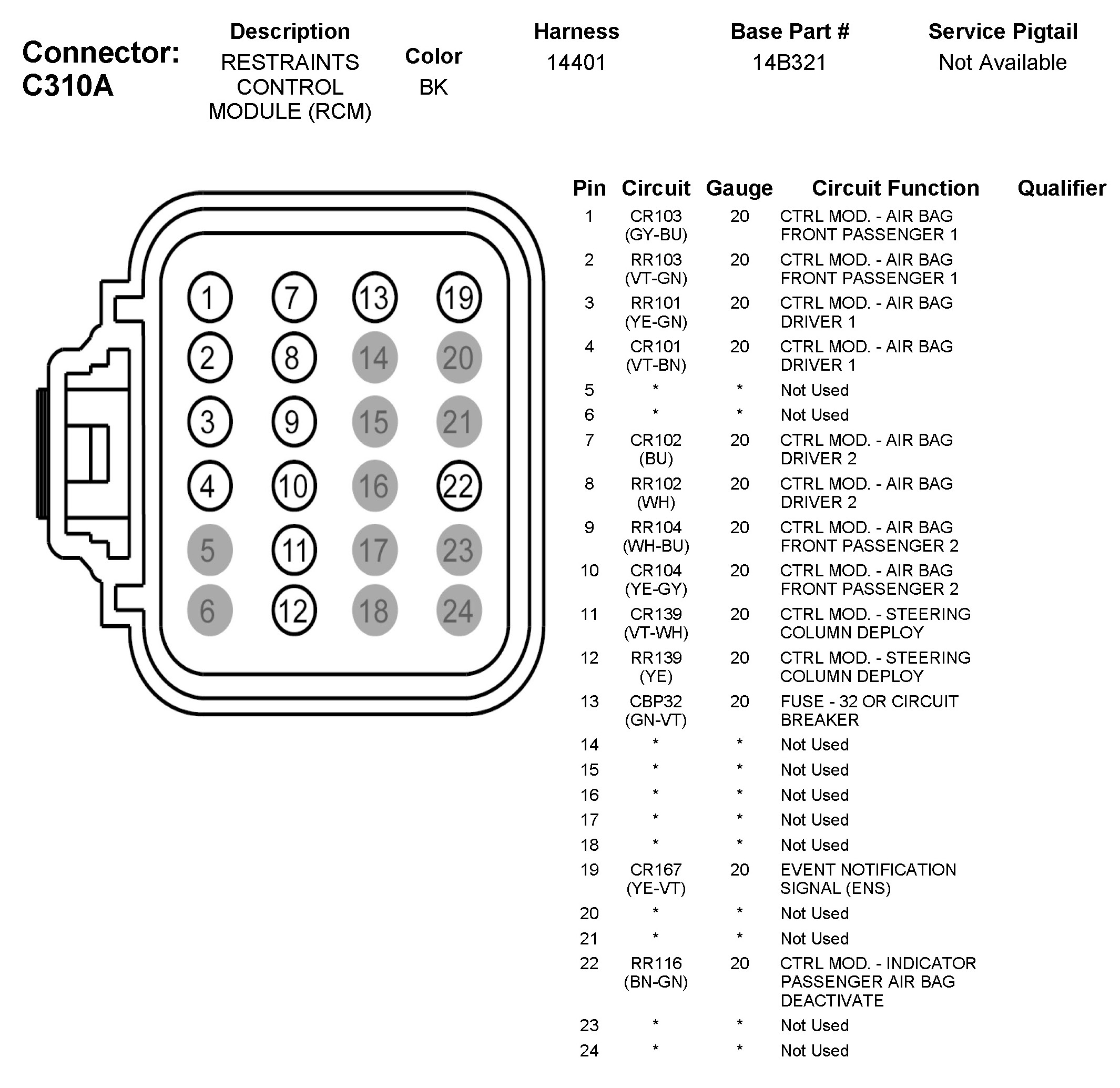 Connector: C310A

| Description | Color | Harness | Base Part # | Service Pigtail |
|---|---|---|---|---|
| RESTRAINTS CONTROL MODULE (RCM) | BK | 14401 | 14B321 | Not Available |

1 7 13 19
2 8 14 20
3 9 15 21
4 10 16 22
5 11 17 23
6 12 18 24

| Pin | Circuit | Gauge | Circuit Function | Qualifier |
|---|---|---|---|---|
| 1 | CR103 (GY-BU) | 20 | CTRL MOD. - AIR BAG FRONT PASSENGER 1 | |
| 2 | RR103 (VT-GN) | 20 | CTRL MOD. - AIR BAG FRONT PASSENGER 1 | |
| 3 | RR101 (YE-GN) | 20 | CTRL MOD. - AIR BAG DRIVER 1 | |
| 4 | CR101 (VT-BN) | 20 | CTRL MOD. - AIR BAG DRIVER 1 | |
| 5 | * | * | Not Used | |
| 6 | * | * | Not Used | |
| 7 | CR102 (BU) | 20 | CTRL MOD. - AIR BAG DRIVER 2 | |
| 8 | RR102 (WH) | 20 | CTRL MOD. - AIR BAG DRIVER 2 | |
| 9 | RR104 (WH-BU) | 20 | CTRL MOD. - AIR BAG FRONT PASSENGER 2 | |
| 10 | CR104 (YE-GY) | 20 | CTRL MOD. - AIR BAG FRONT PASSENGER 2 | |
| 11 | CR139 (VT-WH) | 20 | CTRL MOD. - STEERING COLUMN DEPLOY | |
| 12 | RR139 (YE) | 20 | CTRL MOD. - STEERING COLUMN DEPLOY | |
| 13 | CBP32 (GN-VT) | 20 | FUSE - 32 OR CIRCUIT BREAKER | |
| 14 | * | * | Not Used | |
| 15 | * | * | Not Used | |
| 16 | * | * | Not Used | |
| 17 | * | * | Not Used | |
| 18 | * | * | Not Used | |
| 19 | CR167 (YE-VT) | 20 | EVENT NOTIFICATION SIGNAL (ENS) | |
| 20 | * | * | Not Used | |
| 21 | * | * | Not Used | |
| 22 | RR116 (BN-GN) | 20 | CTRL MOD. - INDICATOR PASSENGER AIR BAG DEACTIVATE | |
| 23 | * | * | Not Used | |
| 24 | * | * | Not Used | |