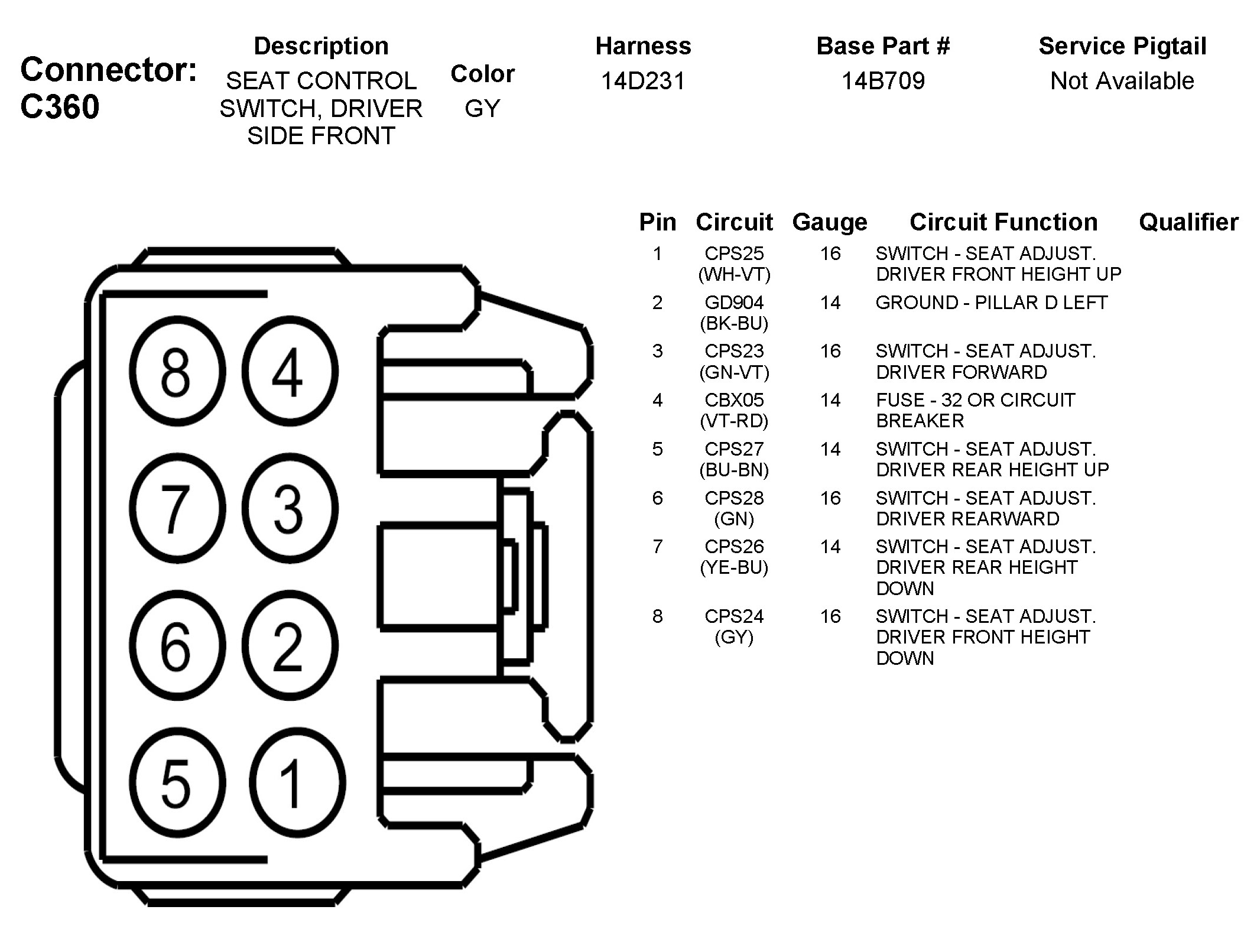 Connector: C360

| Description | Color | Harness | Base Part # | Service Pigtail |
|---|---|---|---|---|
| SEAT CONTROL SWITCH, DRIVER SIDE FRONT | GY | 14D231 | 14B709 | Not Available |

8 4
7 3
6 2
5 1

| Pin | Circuit | Gauge | Circuit Function | Qualifier |
|---|---|---|---|---|
| 1 | CPS25 (WH-VT) | 16 | SWITCH - SEAT ADJUST. DRIVER FRONT HEIGHT UP | |
| 2 | GD904 (BK-BU) | 14 | GROUND - PILLAR D LEFT | |
| 3 | CPS23 (GN-VT) | 16 | SWITCH - SEAT ADJUST. DRIVER FORWARD | |
| 4 | CBX05 (VT-RD) | 14 | FUSE - 32 OR CIRCUIT BREAKER | |
| 5 | CPS27 (BU-BN) | 14 | SWITCH - SEAT ADJUST. DRIVER REAR HEIGHT UP | |
| 6 | CPS28 (GN) | 16 | SWITCH - SEAT ADJUST. DRIVER REARWARD | |
| 7 | CPS26 (YE-BU) | 14 | SWITCH - SEAT ADJUST. DRIVER REAR HEIGHT DOWN | |
| 8 | CPS24 (GY) | 16 | SWITCH - SEAT ADJUST. DRIVER FRONT HEIGHT DOWN | |