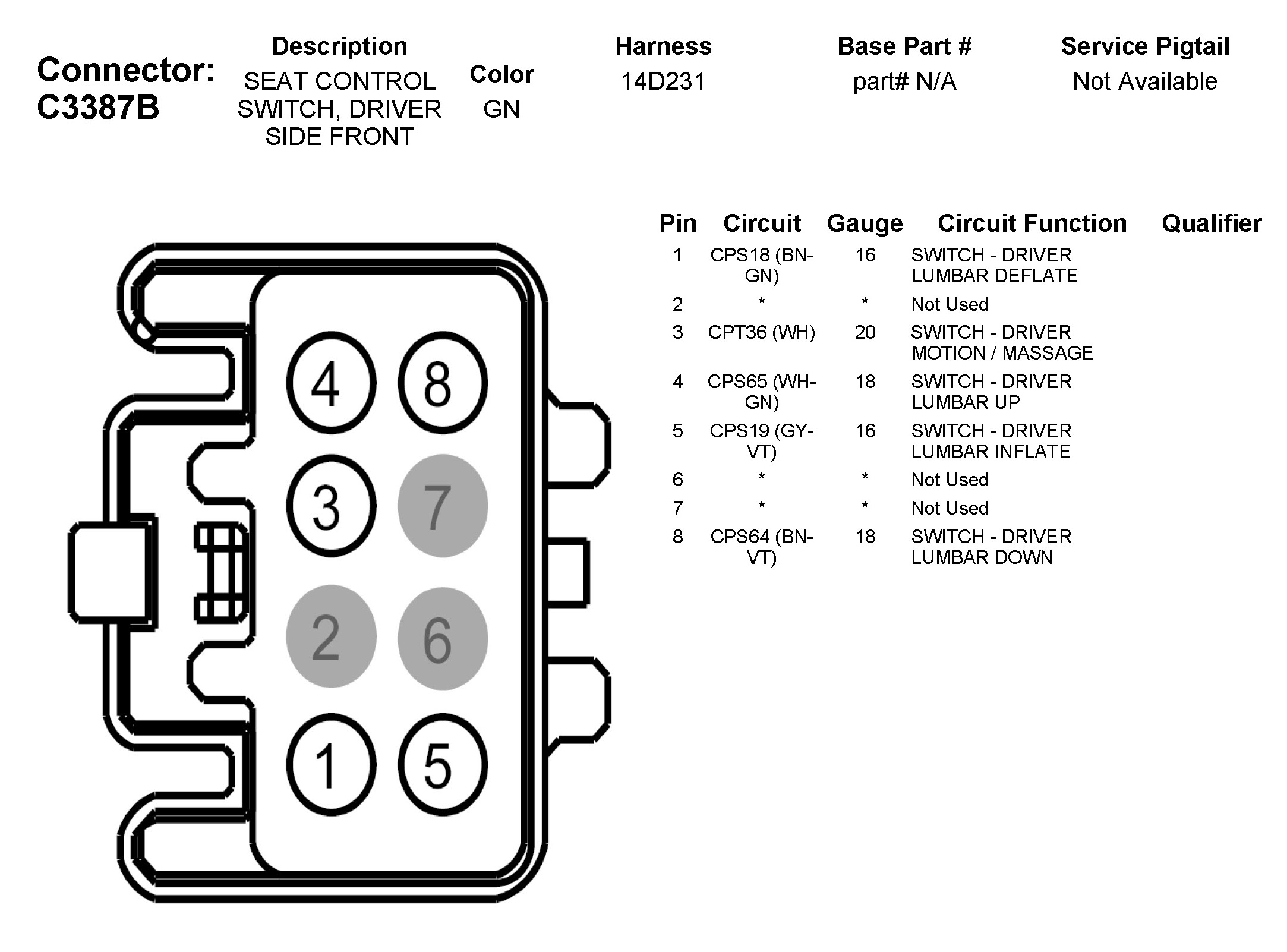 Connector: C3387B

| Description | Color | Harness | Base Part # | Service Pigtail |
|---|---|---|---|---|
| SEAT CONTROL SWITCH, DRIVER SIDE FRONT | GN | 14D231 | part# N/A | Not Available |

4 8
3 7
2 6
1 5

| Pin | Circuit | Gauge | Circuit Function | Qualifier |
|---|---|---|---|---|
| 1 | CPS18 (BN-GN) | 16 | SWITCH - DRIVER LUMBAR DEFLATE | |
| 2 | * | * | Not Used | |
| 3 | CPT36 (WH) | 20 | SWITCH - DRIVER MOTION / MASSAGE | |
| 4 | CPS65 (WH-GN) | 18 | SWITCH - DRIVER LUMBAR UP | |
| 5 | CPS19 (GY-VT) | 16 | SWITCH - DRIVER LUMBAR INFLATE | |
| 6 | * | * | Not Used | |
| 7 | * | * | Not Used | |
| 8 | CPS64 (BN-VT) | 18 | SWITCH - DRIVER LUMBAR DOWN | |