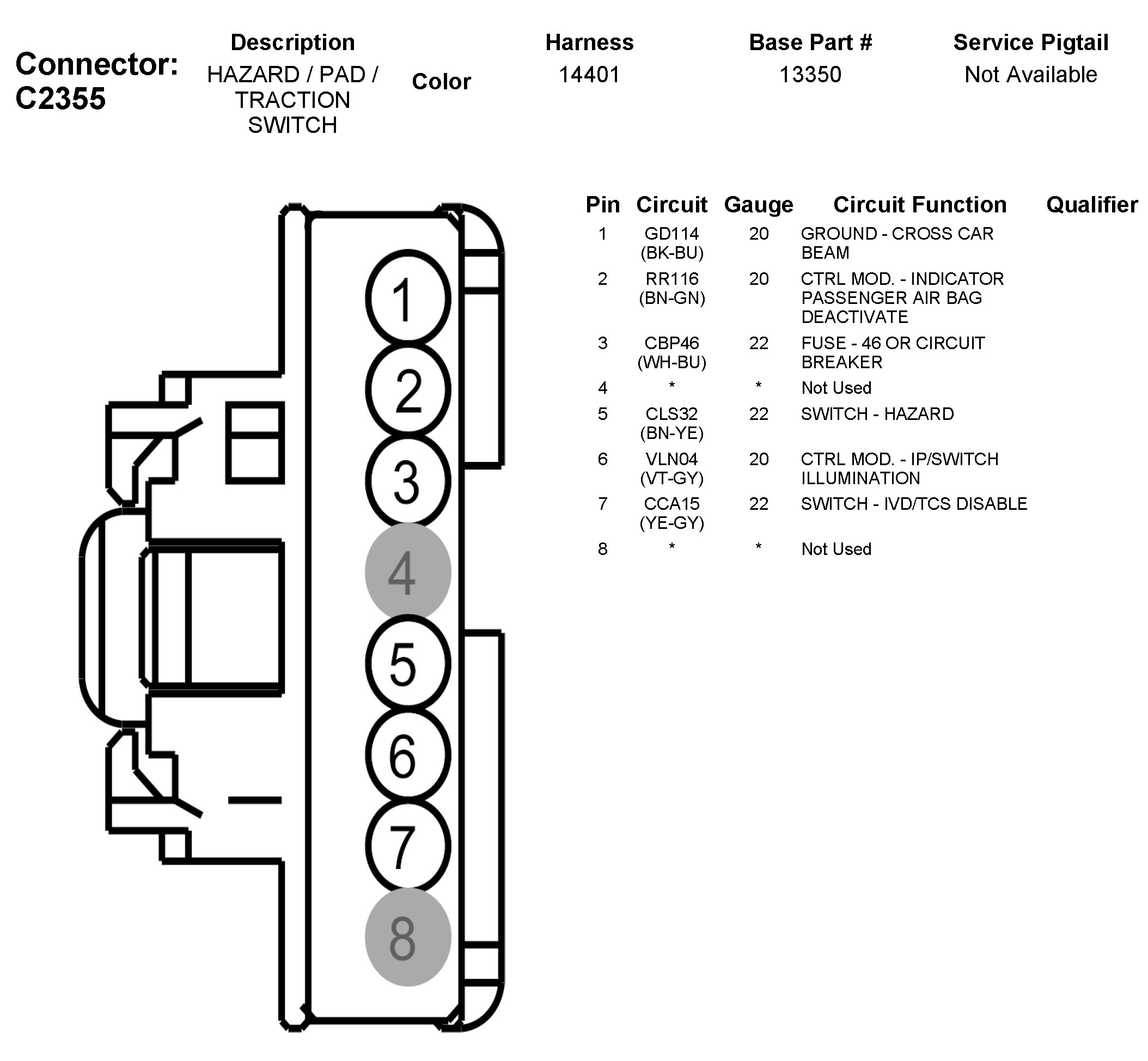 Connector: C2355

| Description | Color | Harness | Base Part # | Service Pigtail |
|---|---|---|---|---|
| HAZARD / PAD / TRACTION SWITCH | | 14401 | 13350 | Not Available |

1
2
3
4
5
6
7
8

| Pin | Circuit | Gauge | Circuit Function | Qualifier |
|---|---|---|---|---|
| 1 | GD114 (BK-BU) | 20 | GROUND - CROSS CAR BEAM | |
| 2 | RR116 (BN-GN) | 20 | CTRL MOD. - INDICATOR PASSENGER AIR BAG DEACTIVATE | |
| 3 | CBP46 (WH-BU) | 22 | FUSE - 46 OR CIRCUIT BREAKER | |
| 4 | * | * | Not Used | |
| 5 | CLS32 (BN-YE) | 22 | SWITCH - HAZARD | |
| 6 | VLN04 (VT-GY) | 20 | CTRL MOD. - IP/SWITCH ILLUMINATION | |
| 7 | CCA15 (YE-GY) | 22 | SWITCH - IVD/TCS DISABLE | |
| 8 | * | * | Not Used | |