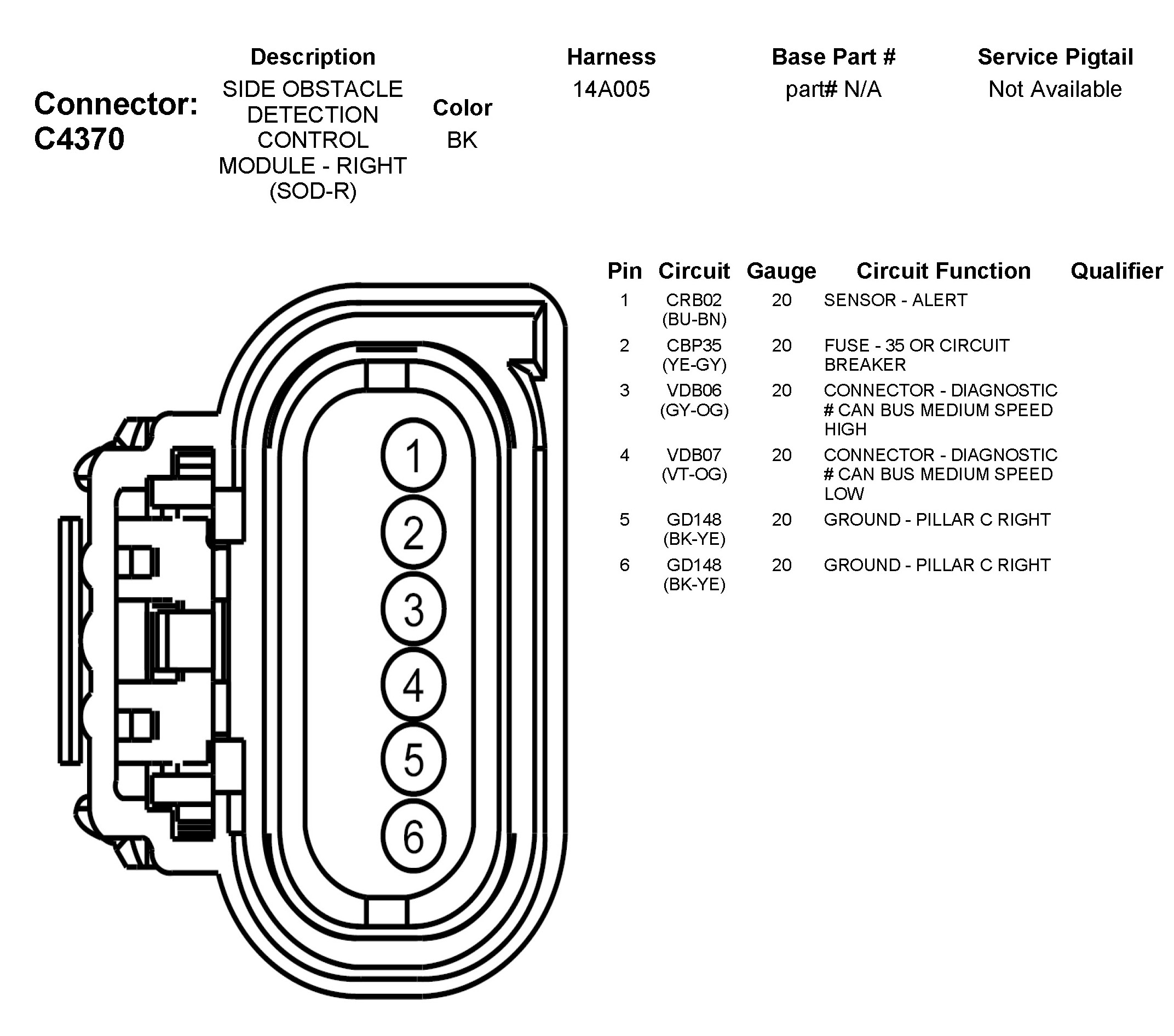 Connector: C4370

| Description | Color | Harness | Base Part # | Service Pigtail |
|---|---|---|---|---|
| SIDE OBSTACLE DETECTION CONTROL MODULE - RIGHT (SOD-R) | BK | 14A005 | part# N/A | Not Available |

1
2
3
4
5
6

| Pin | Circuit | Gauge | Circuit Function | Qualifier |
|---|---|---|---|---|
| 1 | CRB02 (BU-BN) | 20 | SENSOR - ALERT | |
| 2 | CBP35 (YE-GY) | 20 | FUSE - 35 OR CIRCUIT BREAKER | |
| 3 | VDB06 (GY-OG) | 20 | CONNECTOR - DIAGNOSTIC # CAN BUS MEDIUM SPEED HIGH | |
| 4 | VDB07 (VT-OG) | 20 | CONNECTOR - DIAGNOSTIC # CAN BUS MEDIUM SPEED LOW | |
| 5 | GD148 (BK-YE) | 20 | GROUND - PILLAR C RIGHT | |
| 6 | GD148 (BK-YE) | 20 | GROUND - PILLAR C RIGHT | |