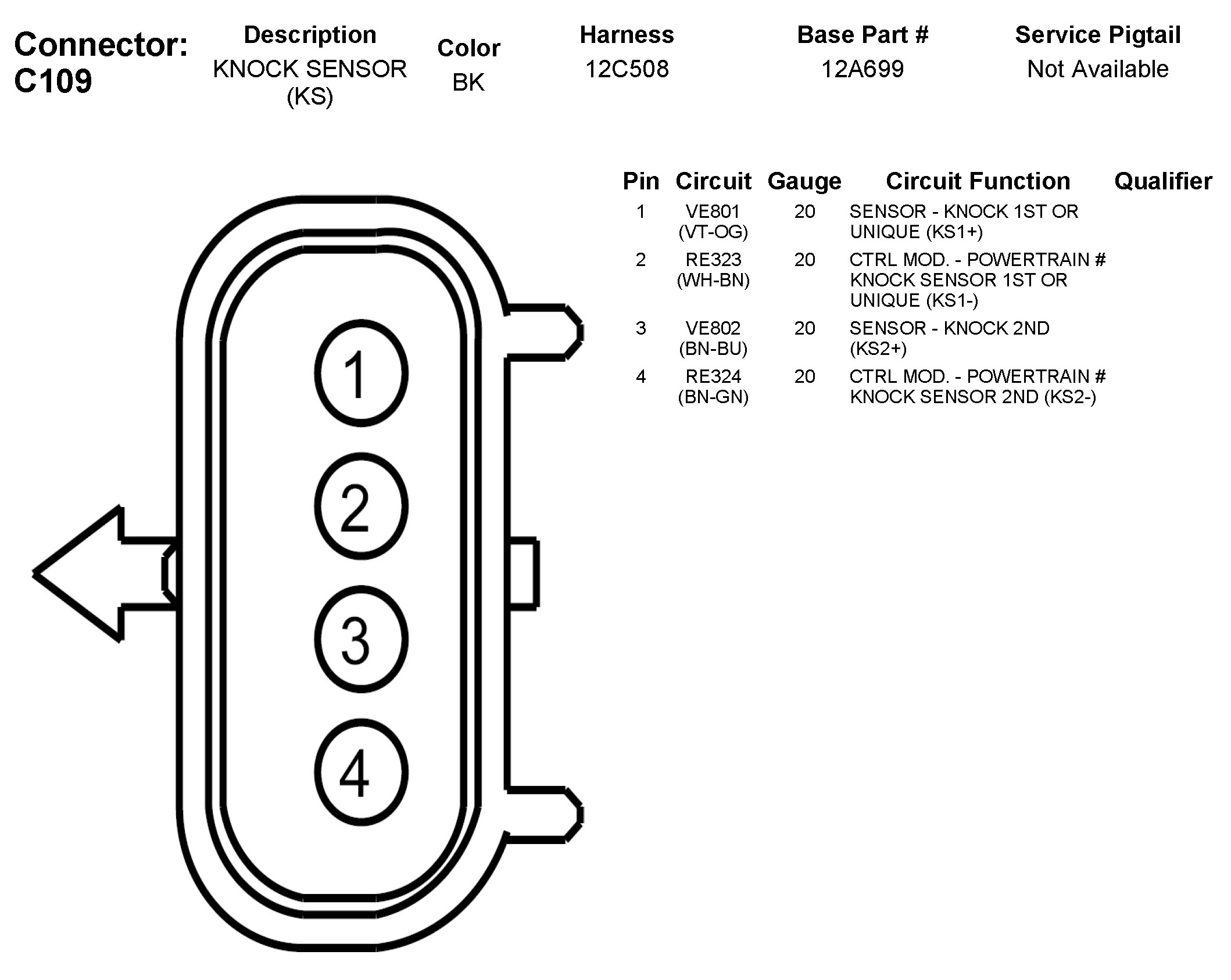 Connector: C109

| Description | Color | Harness | Base Part # | Service Pigtail |
|---|---|---|---|---|
| KNOCK SENSOR (KS) | BK | 12C508 | 12A699 | Not Available |

1
2
3
4

| Pin | Circuit | Gauge | Circuit Function | Qualifier |
|---|---|---|---|---|
| 1 | VE801 (VT-OG) | 20 | SENSOR - KNOCK 1ST OR UNIQUE (KS1+) | |
| 2 | RE323 (WH-BN) | 20 | CTRL MOD. - POWERTRAIN # KNOCK SENSOR 1ST OR UNIQUE (KS1-) | |
| 3 | VE802 (BN-BU) | 20 | SENSOR - KNOCK 2ND (KS2+) | |
| 4 | RE324 (BN-GN) | 20 | CTRL MOD. - POWERTRAIN # KNOCK SENSOR 2ND (KS2-) | |