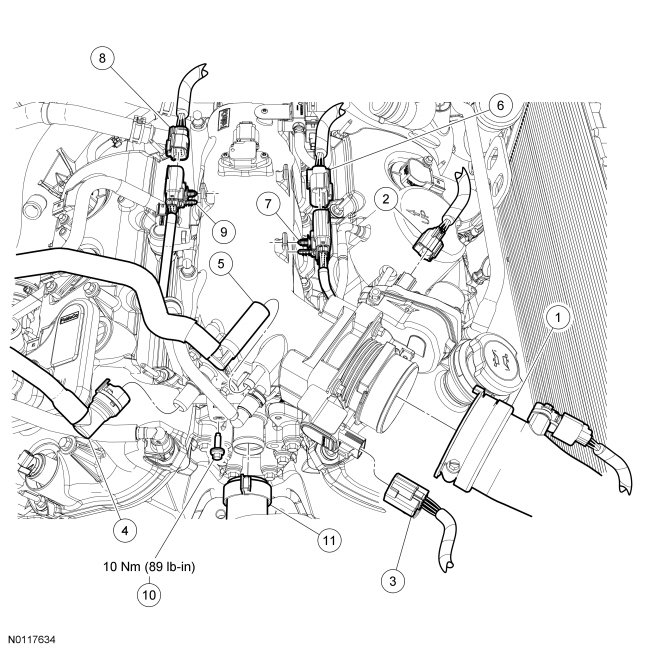 8

6

2

7

9

5

1

4

11

10 Nm (89 lb-in)

10

3

N0117634