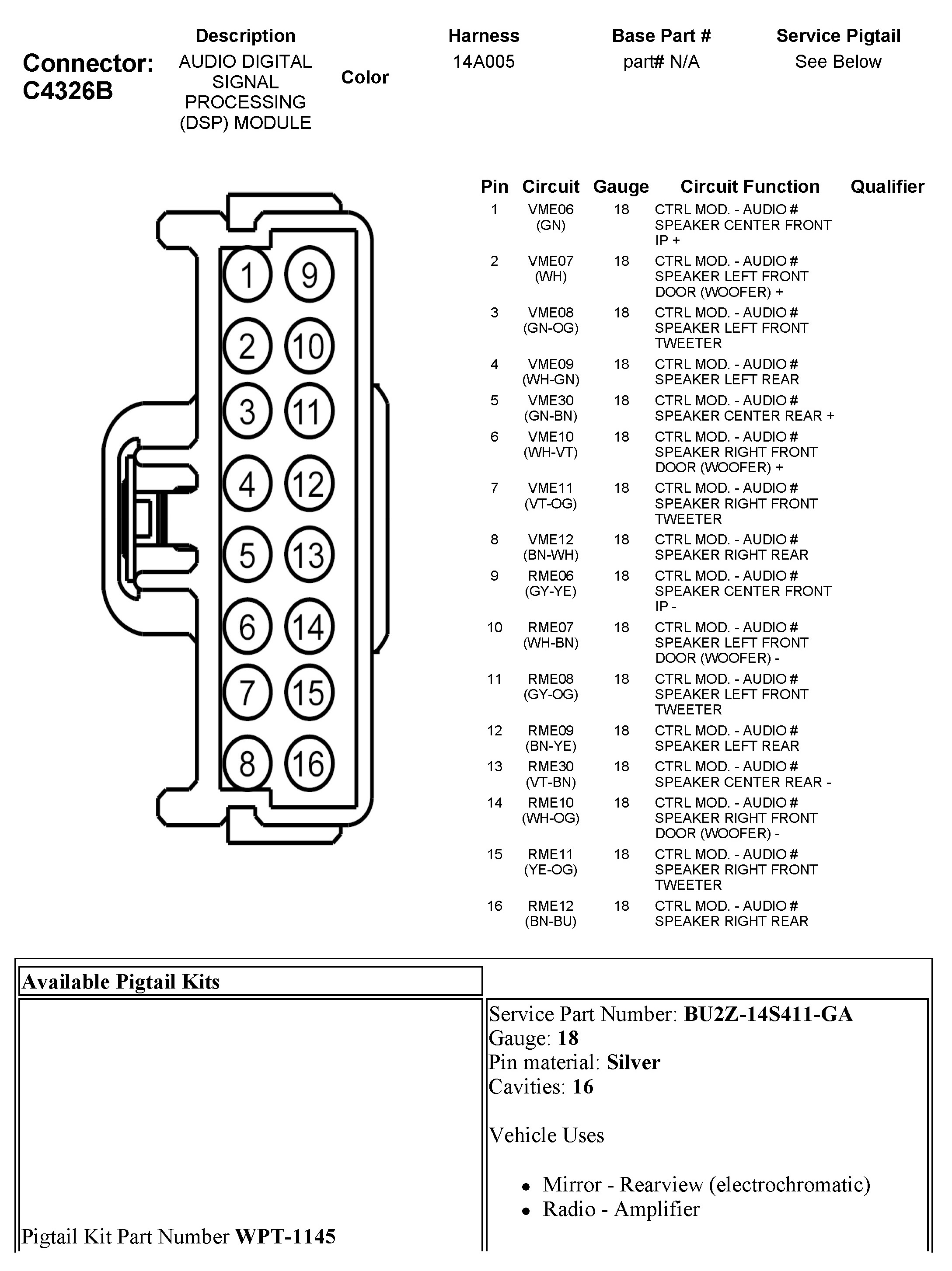 Connector: C4326B

| Description | Color | Harness | Base Part # | Service Pigtail |
|---|---|---|---|---|
| AUDIO DIGITAL SIGNAL PROCESSING (DSP) MODULE | | 14A005 | part# N/A | See Below |

1 9
2 10
3 11
4 12
5 13
6 14
7 15
8 16

| Pin | Circuit | Gauge | Circuit Function | Qualifier |
|---|---|---|---|---|
| 1 | VME06 (GN) | 18 | CTRL MOD. - AUDIO # SPEAKER CENTER FRONT IP + | |
| 2 | VME07 (WH) | 18 | CTRL MOD. - AUDIO # SPEAKER LEFT FRONT DOOR (WOOFER) + | |
| 3 | VME08 (GN-OG) | 18 | CTRL MOD. - AUDIO # SPEAKER LEFT FRONT TWEETER | |
| 4 | VME09 (WH-GN) | 18 | CTRL MOD. - AUDIO # SPEAKER LEFT REAR | |
| 5 | VME30 (GN-BN) | 18 | CTRL MOD. - AUDIO # SPEAKER CENTER REAR + | |
| 6 | VME10 (WH-VT) | 18 | CTRL MOD. - AUDIO # SPEAKER RIGHT FRONT DOOR (WOOFER) + | |
| 7 | VME11 (VT-OG) | 18 | CTRL MOD. - AUDIO # SPEAKER RIGHT FRONT TWEETER | |
| 8 | VME12 (BN-WH) | 18 | CTRL MOD. - AUDIO # SPEAKER RIGHT REAR | |
| 9 | RME06 (GY-YE) | 18 | CTRL MOD. - AUDIO # SPEAKER CENTER FRONT IP - | |
| 10 | RME07 (WH-BN) | 18 | CTRL MOD. - AUDIO # SPEAKER LEFT FRONT DOOR (WOOFER) - | |
| 11 | RME08 (GY-OG) | 18 | CTRL MOD. - AUDIO # SPEAKER LEFT FRONT TWEETER | |
| 12 | RME09 (BN-YE) | 18 | CTRL MOD. - AUDIO # SPEAKER LEFT REAR | |
| 13 | RME30 (VT-BN) | 18 | CTRL MOD. - AUDIO # SPEAKER CENTER REAR - | |
| 14 | RME10 (WH-OG) | 18 | CTRL MOD. - AUDIO # SPEAKER RIGHT FRONT DOOR (WOOFER) - | |
| 15 | RME11 (YE-OG) | 18 | CTRL MOD. - AUDIO # SPEAKER RIGHT FRONT TWEETER | |
| 16 | RME12 (BN-BU) | 18 | CTRL MOD. - AUDIO # SPEAKER RIGHT REAR | |

Available Pigtail Kits

Pigtail Kit Part Number WPT-1145

Service Part Number: BU2Z-14S411-GA
Gauge: 18
Pin material: Silver
Cavities: 16

Vehicle Uses

• Mirror - Rearview (electrochromatic)
• Radio - Amplifier