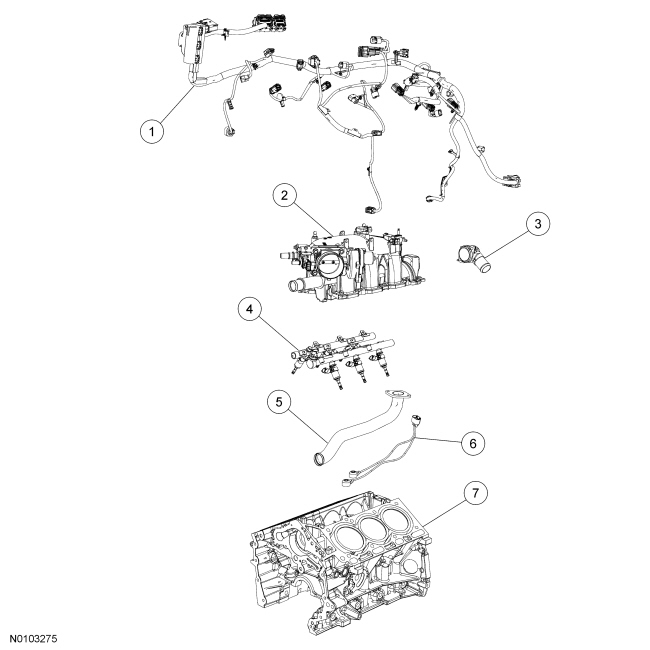 1
2
3
4
5
6
7
N0103275