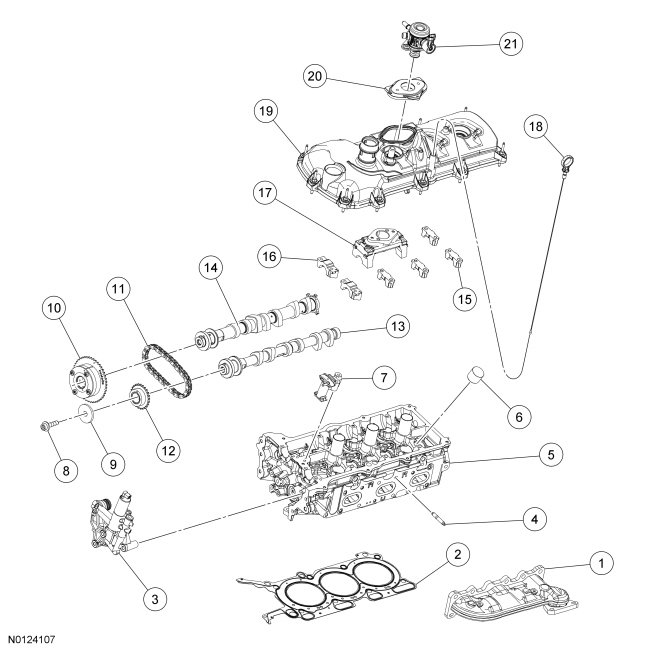 21
20
19
18
17
16
15
14
13
11
10
7
6
12
9
8
5
4
3
2
1
N0124107