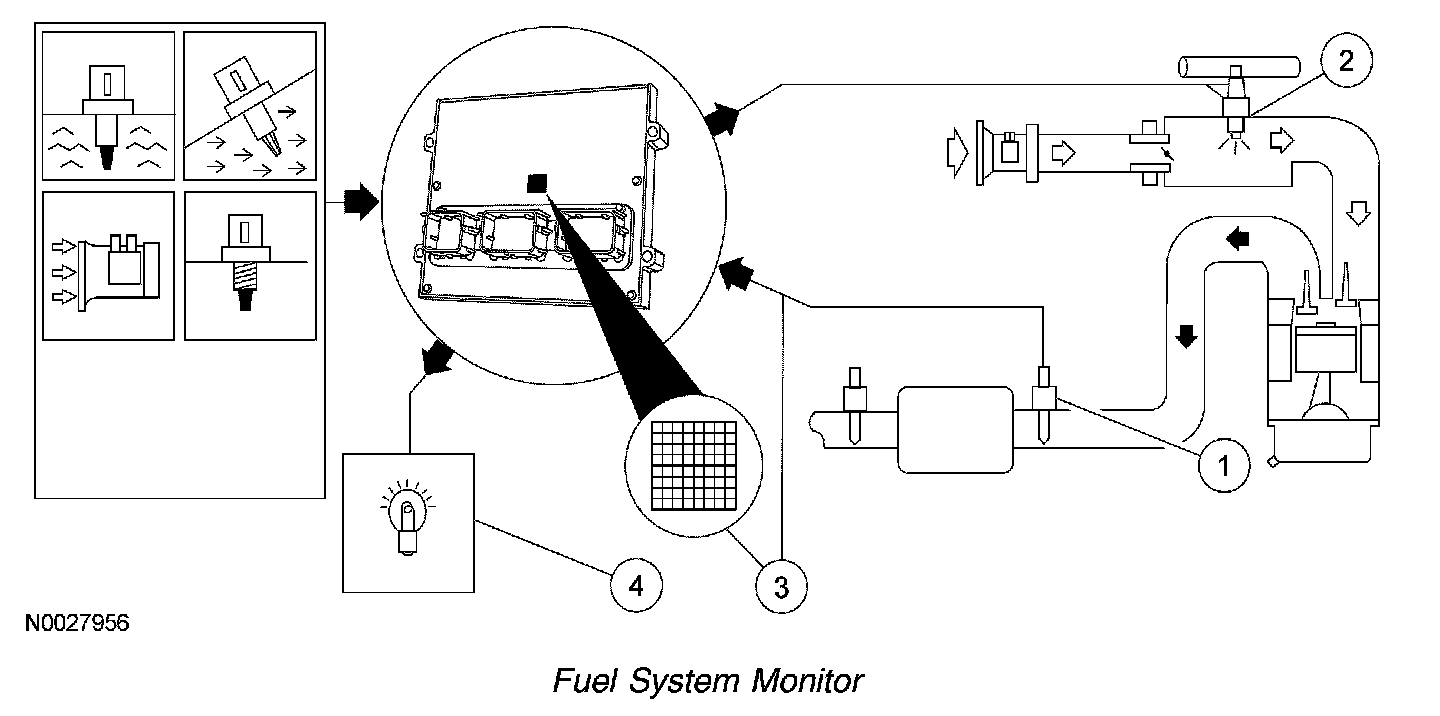 2

1

4

3

N0027956

Fuel System Monitor