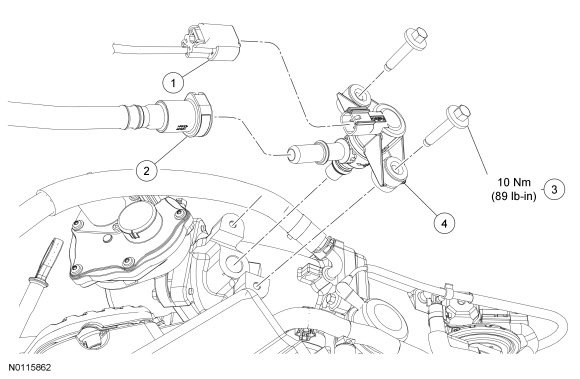 1

2

10 Nm
(89 lb-in)

3

4

N0115862