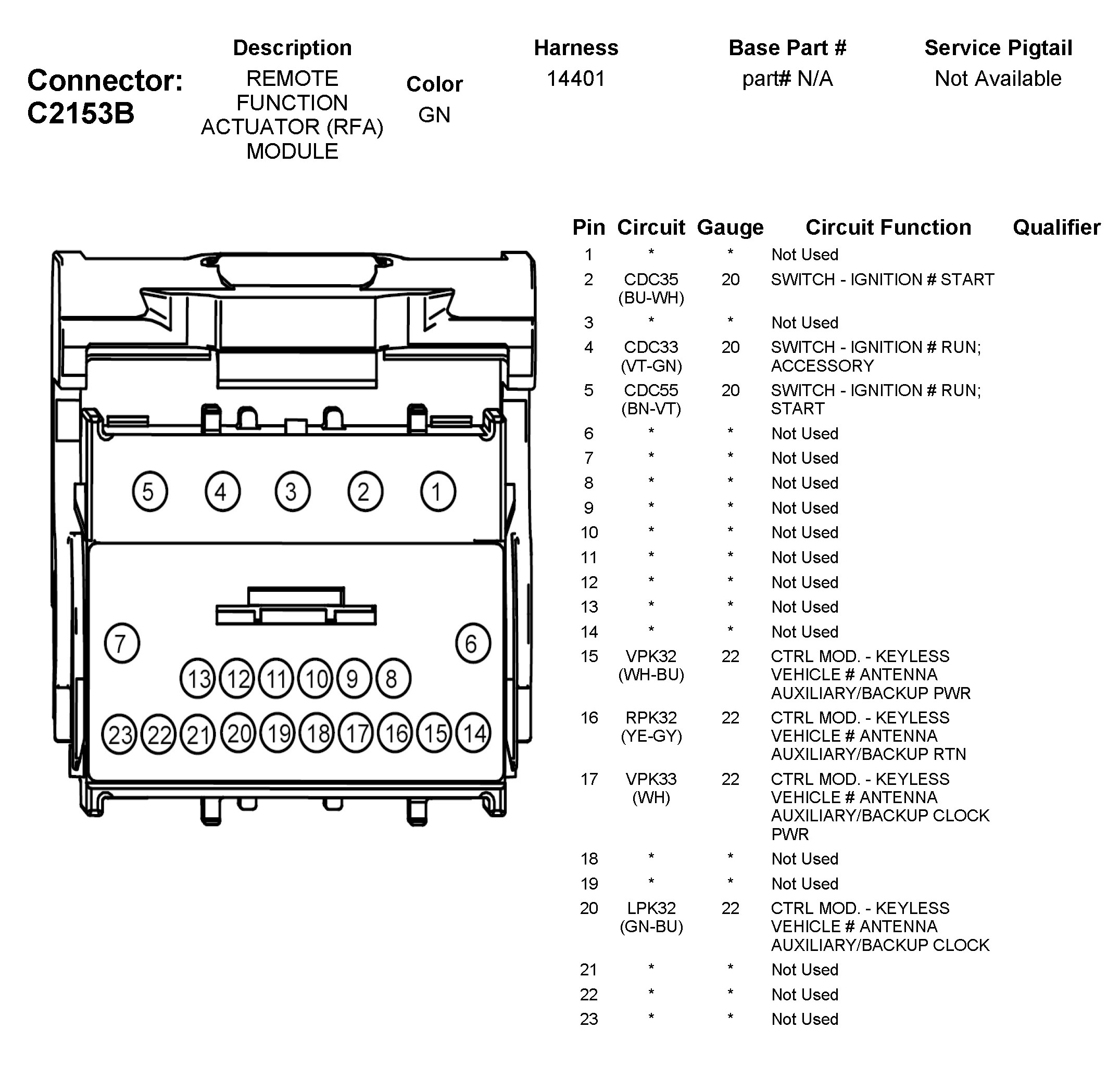 Connector: C2153B

| Description | Color | Harness | Base Part # | Service Pigtail |
|---|---|---|---|---|
| REMOTE FUNCTION ACTUATOR (RFA) MODULE | GN | 14401 | part# N/A | Not Available |

5 4 3 2 1
7 6
13 12 11 10 9 8
23 22 21 20 19 18 17 16 15 14

| Pin | Circuit | Gauge | Circuit Function | Qualifier |
|---|---|---|---|---|
| 1 | * | * | Not Used | |
| 2 | CDC35 (BU-WH) | 20 | SWITCH - IGNITION # START | |
| 3 | * | * | Not Used | |
| 4 | CDC33 (VT-GN) | 20 | SWITCH - IGNITION # RUN; ACCESSORY | |
| 5 | CDC55 (BN-VT) | 20 | SWITCH - IGNITION # RUN; START | |
| 6 | * | * | Not Used | |
| 7 | * | * | Not Used | |
| 8 | * | * | Not Used | |
| 9 | * | * | Not Used | |
| 10 | * | * | Not Used | |
| 11 | * | * | Not Used | |
| 12 | * | * | Not Used | |
| 13 | * | * | Not Used | |
| 14 | * | * | Not Used | |
| 15 | VPK32 (WH-BU) | 22 | CTRL MOD. - KEYLESS VEHICLE # ANTENNA AUXILIARY/BACKUP PWR | |
| 16 | RPK32 (YE-GY) | 22 | CTRL MOD. - KEYLESS VEHICLE # ANTENNA AUXILIARY/BACKUP RTN | |
| 17 | VPK33 (WH) | 22 | CTRL MOD. - KEYLESS VEHICLE # ANTENNA AUXILIARY/BACKUP CLOCK PWR | |
| 18 | * | * | Not Used | |
| 19 | * | * | Not Used | |
| 20 | LPK32 (GN-BU) | 22 | CTRL MOD. - KEYLESS VEHICLE # ANTENNA AUXILIARY/BACKUP CLOCK | |
| 21 | * | * | Not Used | |
| 22 | * | * | Not Used | |
| 23 | * | * | Not Used | |