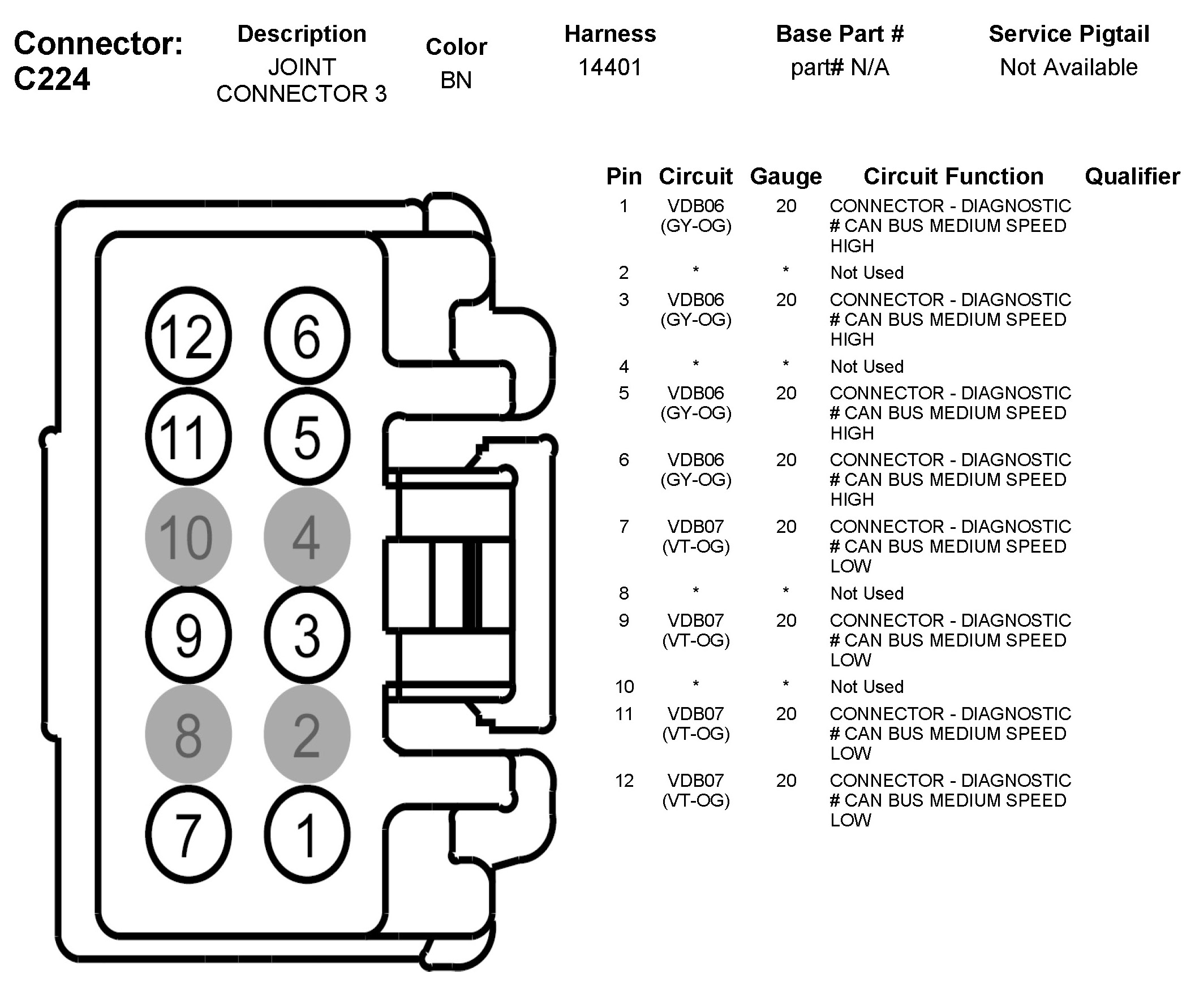 Connector: C224

| Description | Color | Harness | Base Part # | Service Pigtail |
|---|---|---|---|---|
| JOINT CONNECTOR 3 | BN | 14401 | part# N/A | Not Available |

12 6
11 5
10 4
9 3
8 2
7 1

| Pin | Circuit | Gauge | Circuit Function | Qualifier |
|---|---|---|---|---|
| 1 | VDB06 (GY-OG) | 20 | CONNECTOR - DIAGNOSTIC # CAN BUS MEDIUM SPEED HIGH | |
| 2 | * | * | Not Used | |
| 3 | VDB06 (GY-OG) | 20 | CONNECTOR - DIAGNOSTIC # CAN BUS MEDIUM SPEED HIGH | |
| 4 | * | * | Not Used | |
| 5 | VDB06 (GY-OG) | 20 | CONNECTOR - DIAGNOSTIC # CAN BUS MEDIUM SPEED HIGH | |
| 6 | VDB06 (GY-OG) | 20 | CONNECTOR - DIAGNOSTIC # CAN BUS MEDIUM SPEED HIGH | |
| 7 | VDB07 (VT-OG) | 20 | CONNECTOR - DIAGNOSTIC # CAN BUS MEDIUM SPEED LOW | |
| 8 | * | * | Not Used | |
| 9 | VDB07 (VT-OG) | 20 | CONNECTOR - DIAGNOSTIC # CAN BUS MEDIUM SPEED LOW | |
| 10 | * | * | Not Used | |
| 11 | VDB07 (VT-OG) | 20 | CONNECTOR - DIAGNOSTIC # CAN BUS MEDIUM SPEED LOW | |
| 12 | VDB07 (VT-OG) | 20 | CONNECTOR - DIAGNOSTIC # CAN BUS MEDIUM SPEED LOW | |