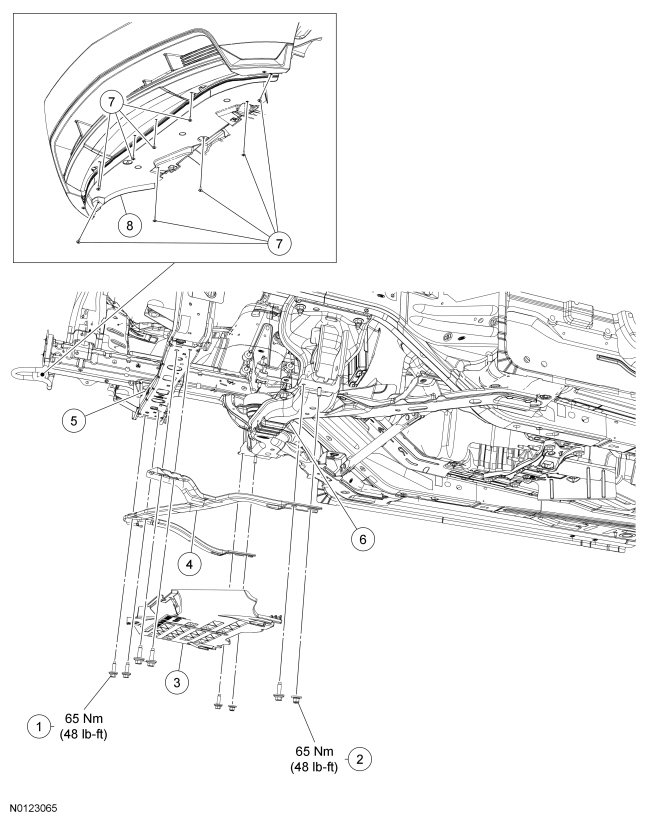 7
8
7
5
6
4
3
1
65 Nm
(48 lb-ft)
65 Nm
(48 lb-ft)
2
N0123065