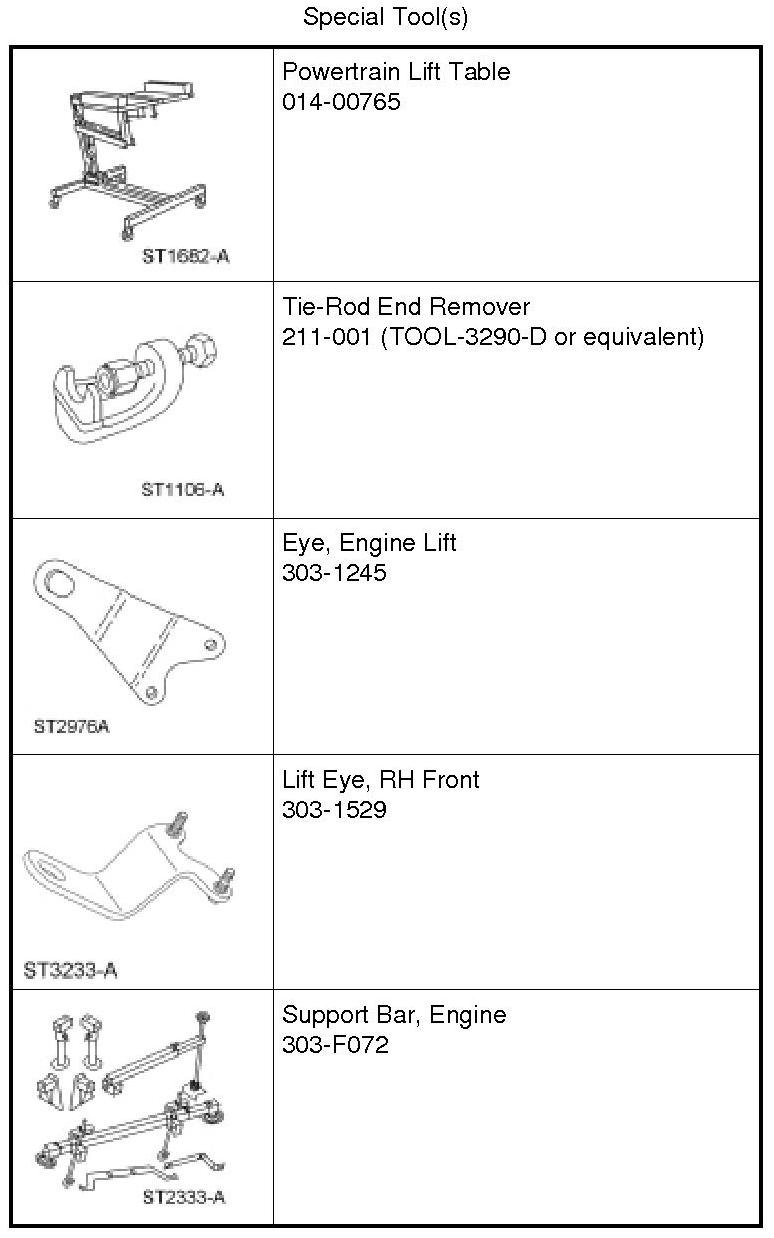 Special Tool(s)

| | |
|---|---|
| ST1662-A | Powertrain Lift Table 014-00765 |
| ST1106-A | Tie-Rod End Remover 211-001 (TOOL-3290-D or equivalent) |
| ST2976A | Eye, Engine Lift 303-1245 |
| ST3233-A | Lift Eye, RH Front 303-1529 |
| ST2333-A | Support Bar, Engine 303-F072 |