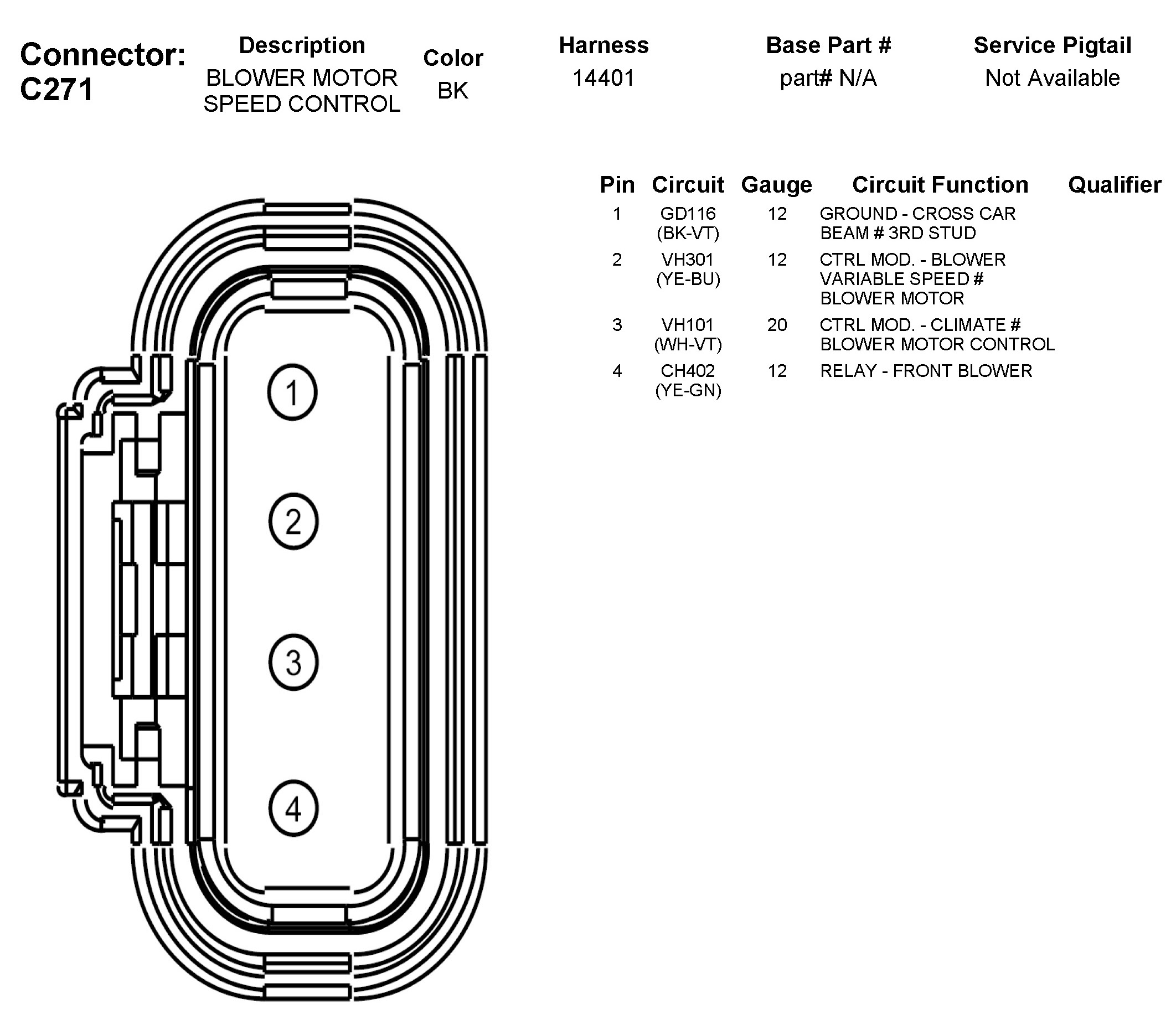 Connector: C271

| Description | Color | Harness | Base Part # | Service Pigtail |
|---|---|---|---|---|
| BLOWER MOTOR SPEED CONTROL | BK | 14401 | part# N/A | Not Available |

1
2
3
4

| Pin | Circuit | Gauge | Circuit Function | Qualifier |
|---|---|---|---|---|
| 1 | GD116 (BK-VT) | 12 | GROUND - CROSS CAR BEAM # 3RD STUD | |
| 2 | VH301 (YE-BU) | 12 | CTRL MOD. - BLOWER VARIABLE SPEED # BLOWER MOTOR | |
| 3 | VH101 (WH-VT) | 20 | CTRL MOD. - CLIMATE # BLOWER MOTOR CONTROL | |
| 4 | CH402 (YE-GN) | 12 | RELAY - FRONT BLOWER | |