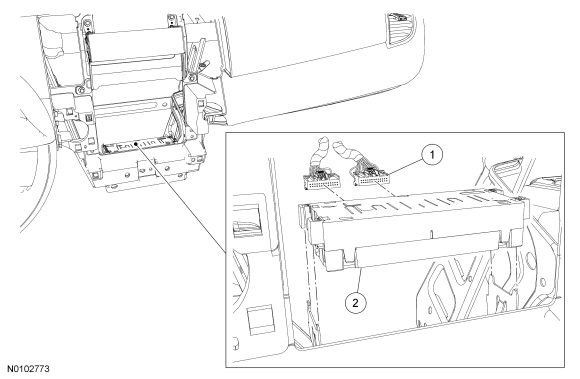 1

2

N0102773