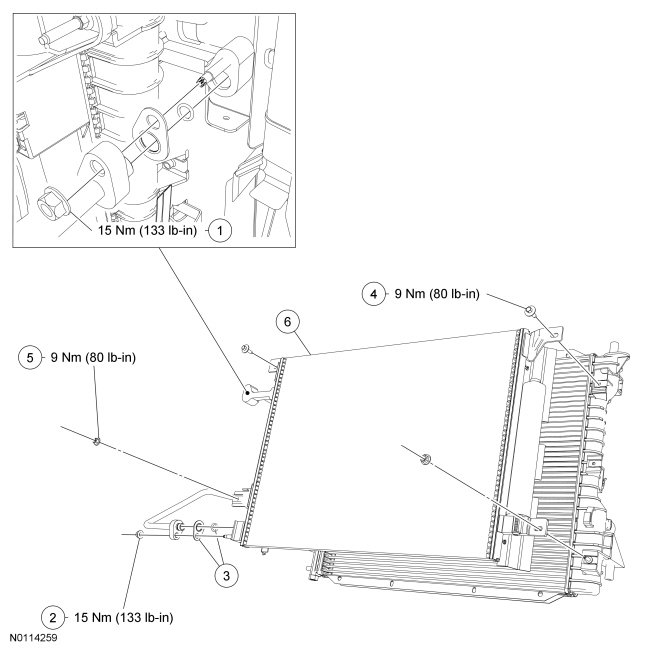 15 Nm (133 lb-in)
1

4
9 Nm (80 lb-in)

6

5
9 Nm (80 lb-in)

3

2
15 Nm (133 lb-in)

N0114259