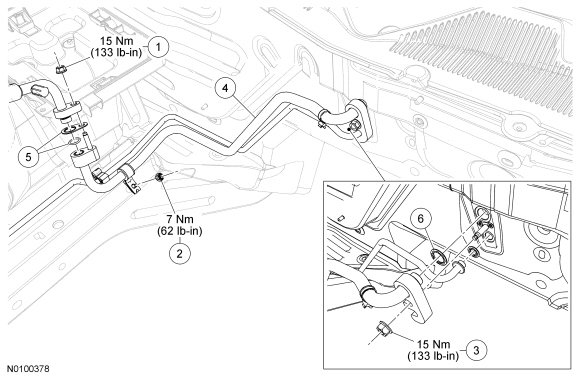 15 Nm
(133 lb-in)
1

4

5

7 Nm
(62 lb-in)
2

6

15 Nm
(133 lb-in)
3

N0100378