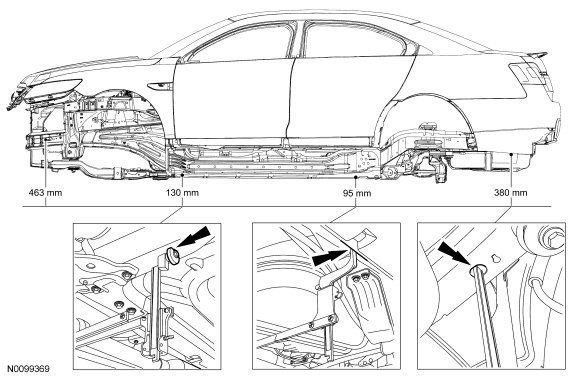 463 mm
130 mm
95 mm
380 mm
N0099369