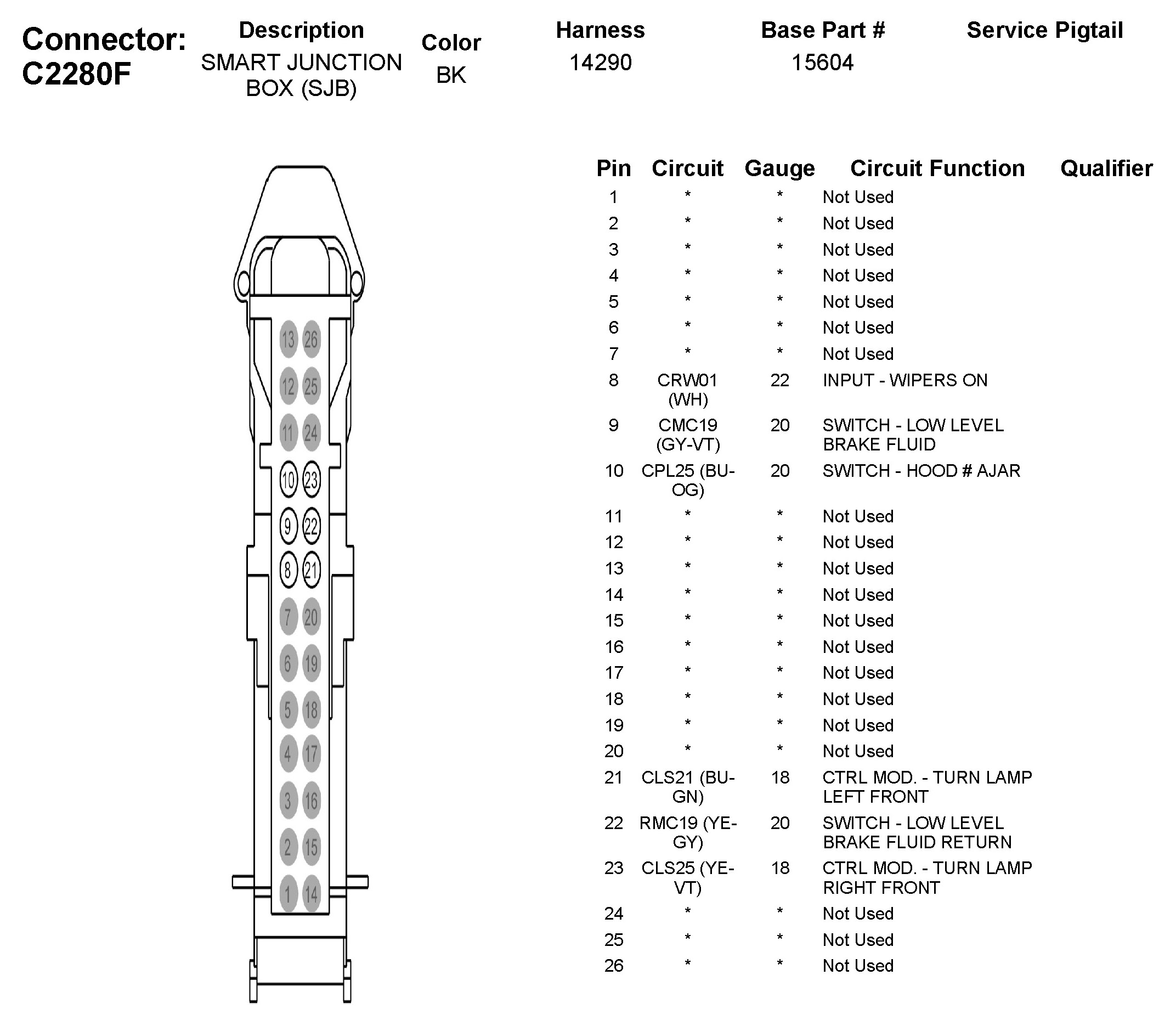 Connector: C2280F

| Description | Color | Harness | Base Part # | Service Pigtail |
|---|---|---|---|---|
| SMART JUNCTION BOX (SJB) | BK | 14290 | 15604 | |

13 26
12 25
11 24
10 23
9 22
8 21
7 20
6 19
5 18
4 17
3 16
2 15
1 14

| Pin | Circuit | Gauge | Circuit Function | Qualifier |
|---|---|---|---|---|
| 1 | * | * | Not Used | |
| 2 | * | * | Not Used | |
| 3 | * | * | Not Used | |
| 4 | * | * | Not Used | |
| 5 | * | * | Not Used | |
| 6 | * | * | Not Used | |
| 7 | * | * | Not Used | |
| 8 | CRW01 (WH) | 22 | INPUT - WIPERS ON | |
| 9 | CMC19 (GY-VT) | 20 | SWITCH - LOW LEVEL BRAKE FLUID | |
| 10 | CPL25 (BU-OG) | 20 | SWITCH - HOOD # AJAR | |
| 11 | * | * | Not Used | |
| 12 | * | * | Not Used | |
| 13 | * | * | Not Used | |
| 14 | * | * | Not Used | |
| 15 | * | * | Not Used | |
| 16 | * | * | Not Used | |
| 17 | * | * | Not Used | |
| 18 | * | * | Not Used | |
| 19 | * | * | Not Used | |
| 20 | * | * | Not Used | |
| 21 | CLS21 (BU-GN) | 18 | CTRL MOD. - TURN LAMP LEFT FRONT | |
| 22 | RMC19 (YE-GY) | 20 | SWITCH - LOW LEVEL BRAKE FLUID RETURN | |
| 23 | CLS25 (YE-VT) | 18 | CTRL MOD. - TURN LAMP RIGHT FRONT | |
| 24 | * | * | Not Used | |
| 25 | * | * | Not Used | |
| 26 | * | * | Not Used | |