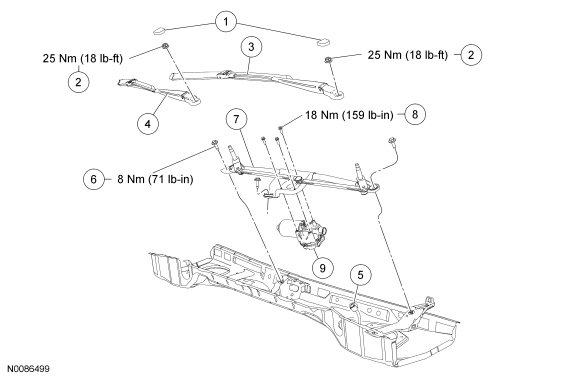 1

25 Nm (18 lb-ft)

2

3

25 Nm (18 lb-ft)

2

4

7

18 Nm (159 lb-in)

8

6

8 Nm (71 lb-in)

9

5

N0086499