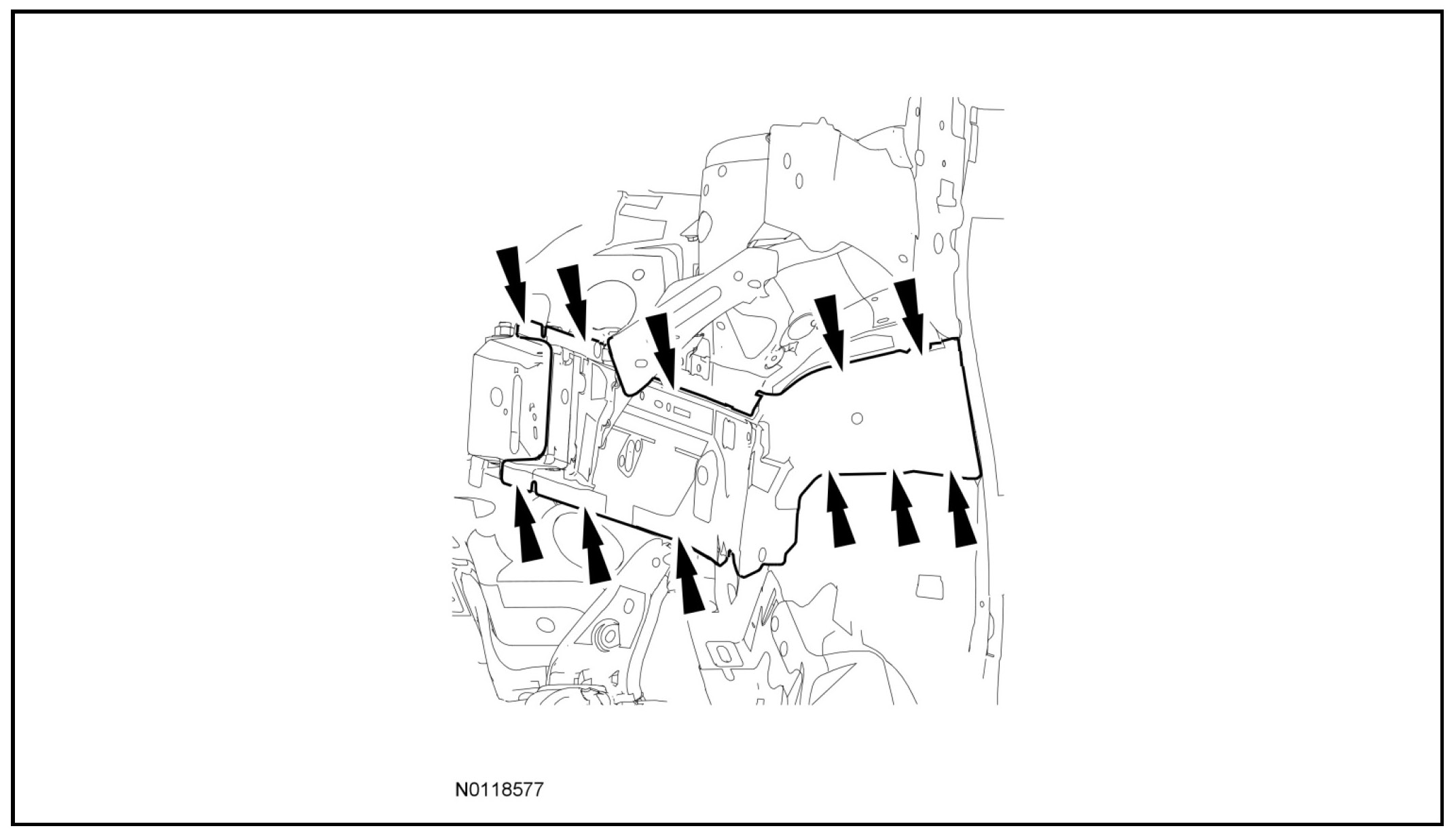 N0118577