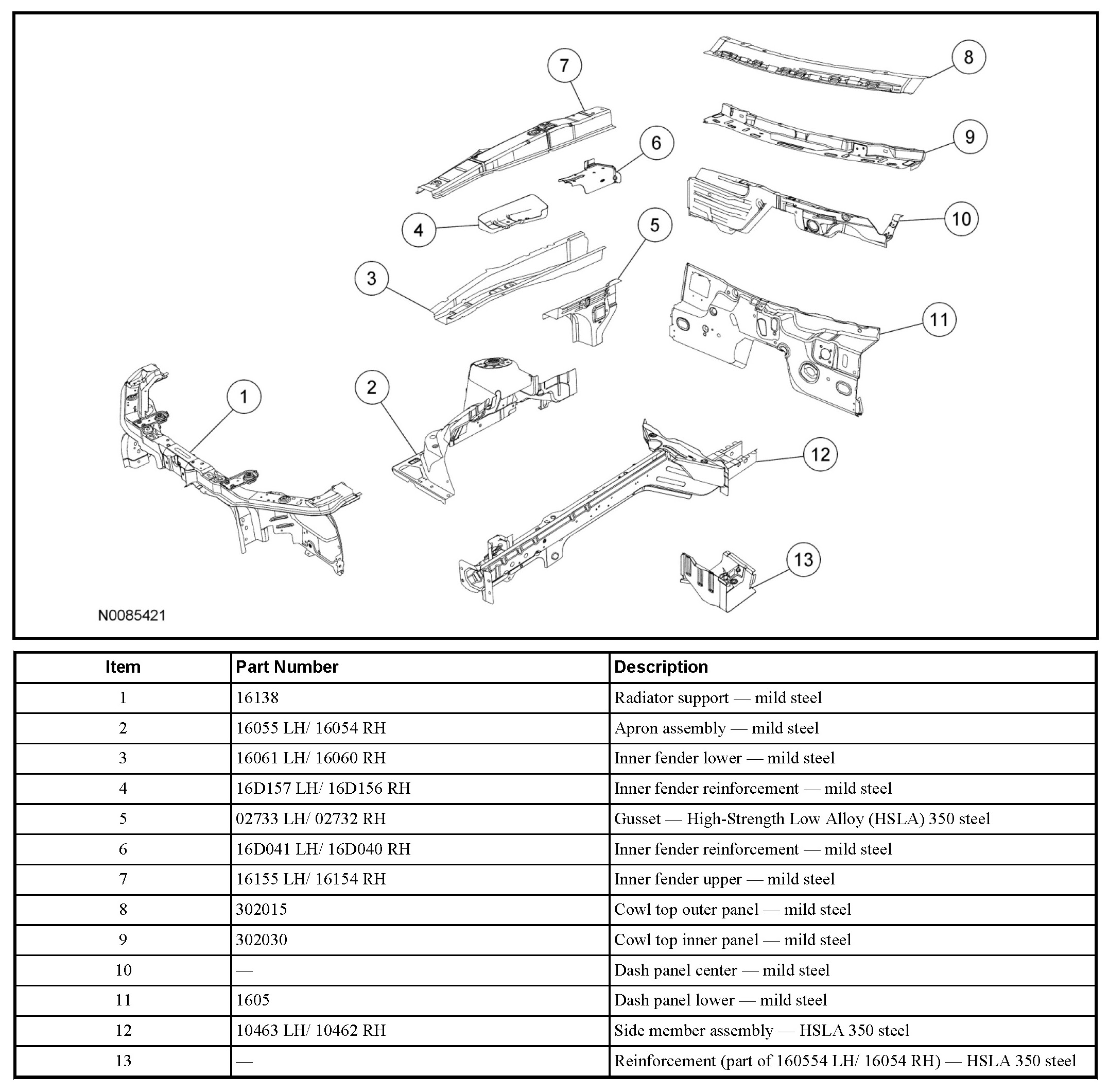 7
8
6
9
4
5
10
3
11
1
2
12
13
N0085421

| Item | Part Number | Description |
|---|---|---|
| 1 | 16138 | Radiator support — mild steel |
| 2 | 16055 LH/ 16054 RH | Apron assembly — mild steel |
| 3 | 16061 LH/ 16060 RH | Inner fender lower — mild steel |
| 4 | 16D157 LH/ 16D156 RH | Inner fender reinforcement — mild steel |
| 5 | 02733 LH/ 02732 RH | Gusset — High-Strength Low Alloy (HSLA) 350 steel |
| 6 | 16D041 LH/ 16D040 RH | Inner fender reinforcement — mild steel |
| 7 | 16155 LH/ 16154 RH | Inner fender upper — mild steel |
| 8 | 302015 | Cowl top outer panel — mild steel |
| 9 | 302030 | Cowl top inner panel — mild steel |
| 10 | — | Dash panel center — mild steel |
| 11 | 1605 | Dash panel lower — mild steel |
| 12 | 10463 LH/ 10462 RH | Side member assembly — HSLA 350 steel |
| 13 | — | Reinforcement (part of 160554 LH/ 16054 RH) — HSLA 350 steel |