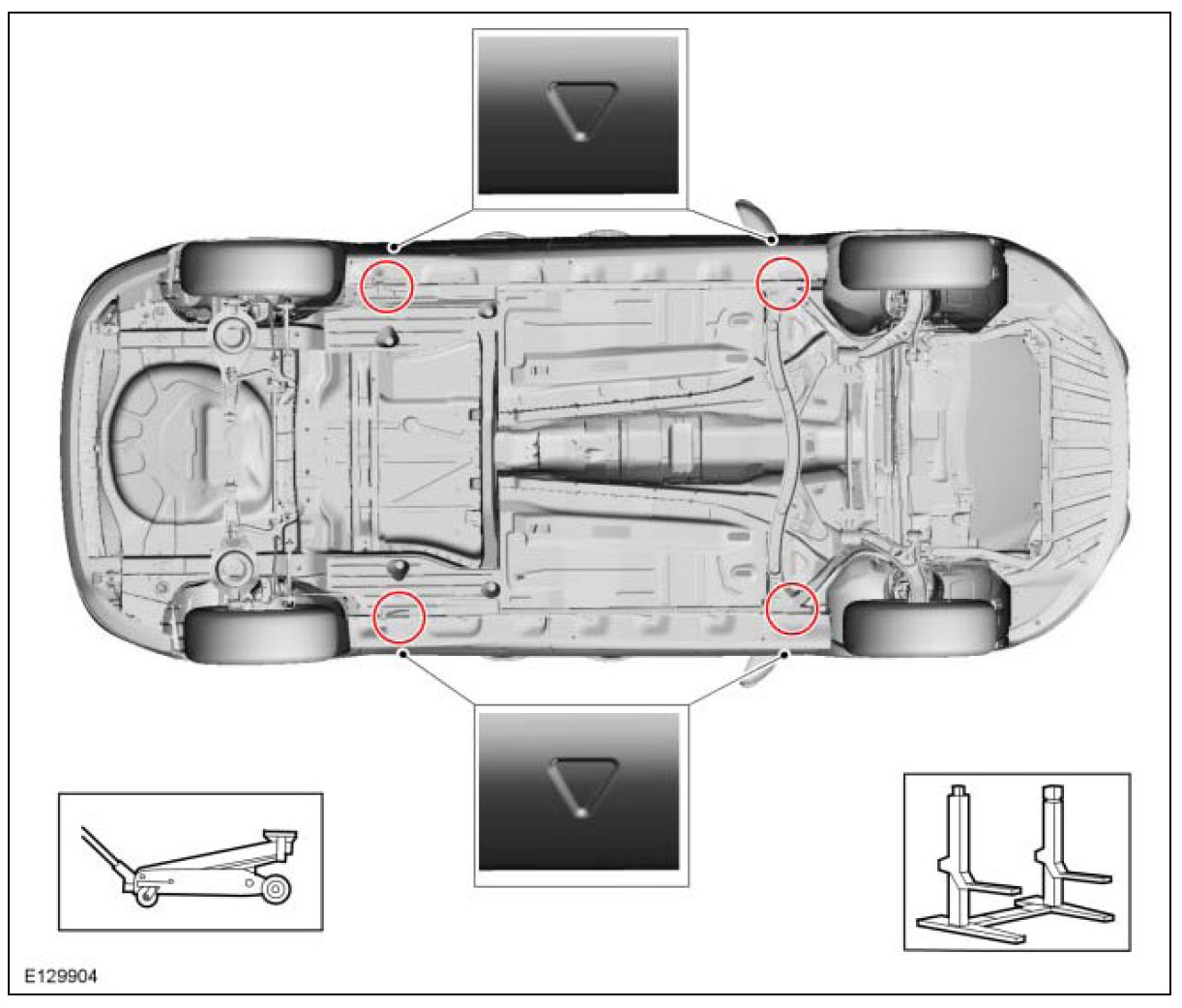 E129904