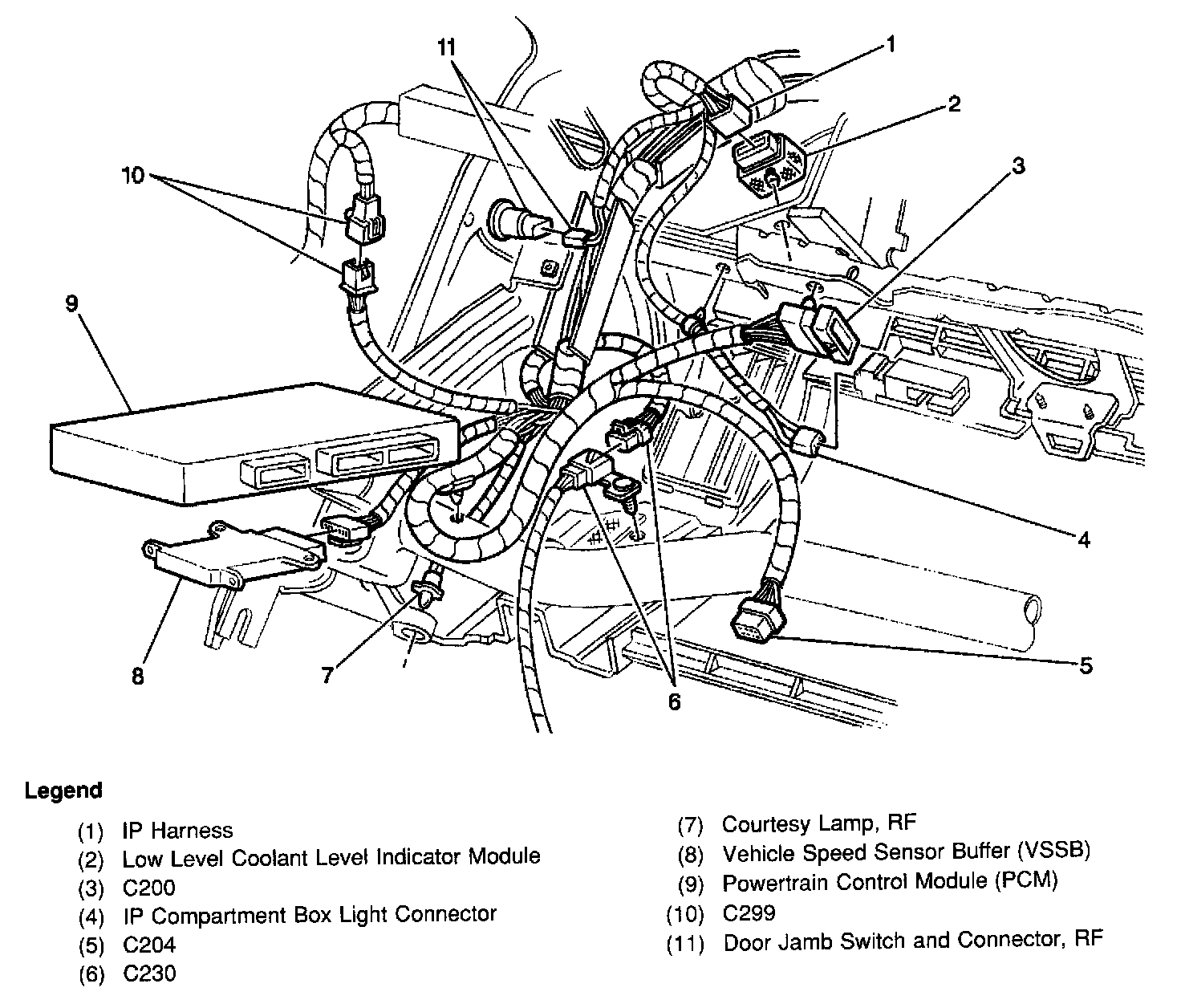 11
1
2
10
3
9
4
8
7
6
5

Legend

(1) IP Harness
(2) Low Level Coolant Level Indicator Module
(3) C200
(4) IP Compartment Box Light Connector
(5) C204
(6) C230

(7) Courtesy Lamp, RF
(8) Vehicle Speed Sensor Buffer (VSSB)
(9) Powertrain Control Module (PCM)
(10) C299
(11) Door Jamb Switch and Connector, RF