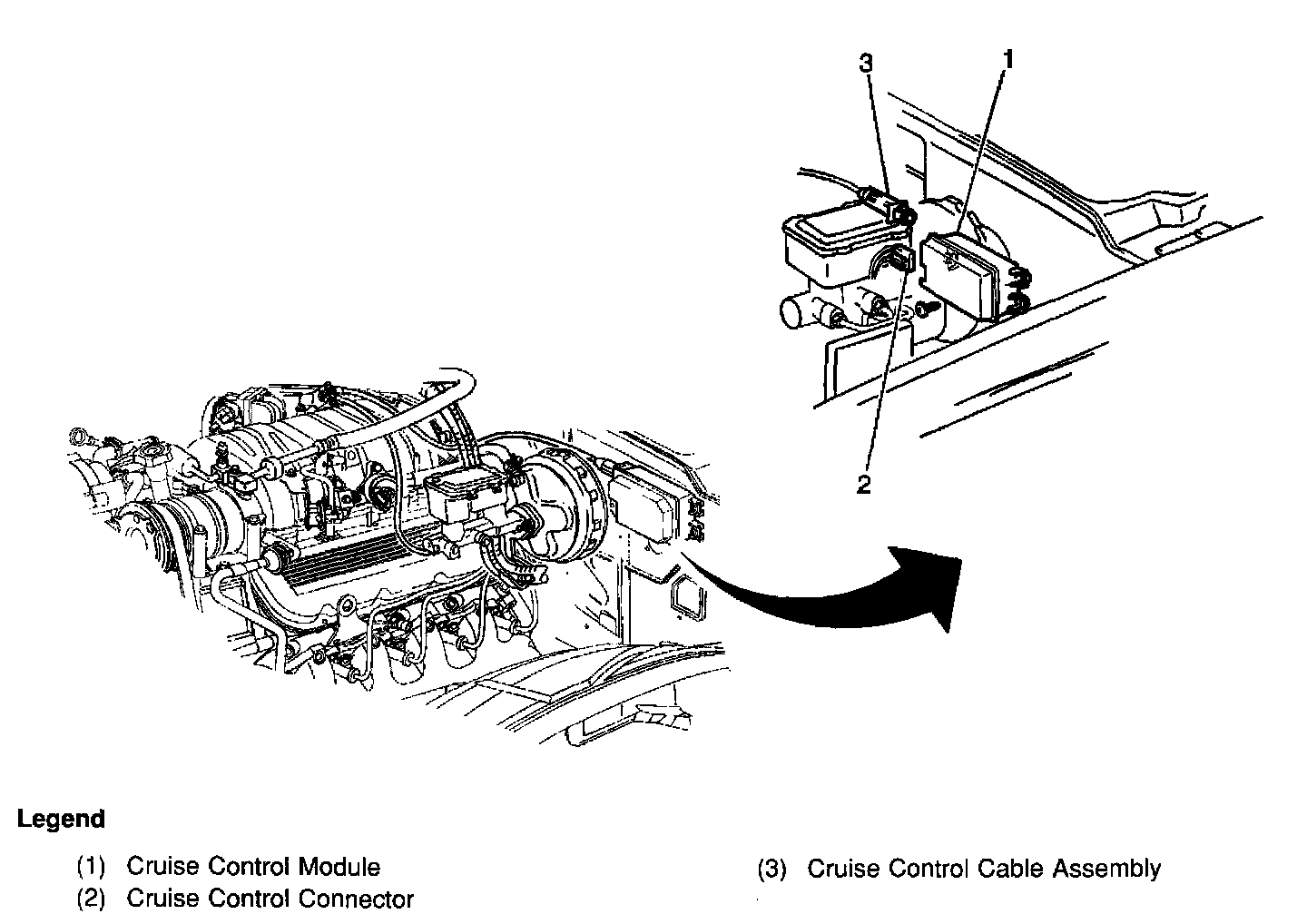 3
1
2

Legend

(1) Cruise Control Module
(2) Cruise Control Connector

(3) Cruise Control Cable Assembly