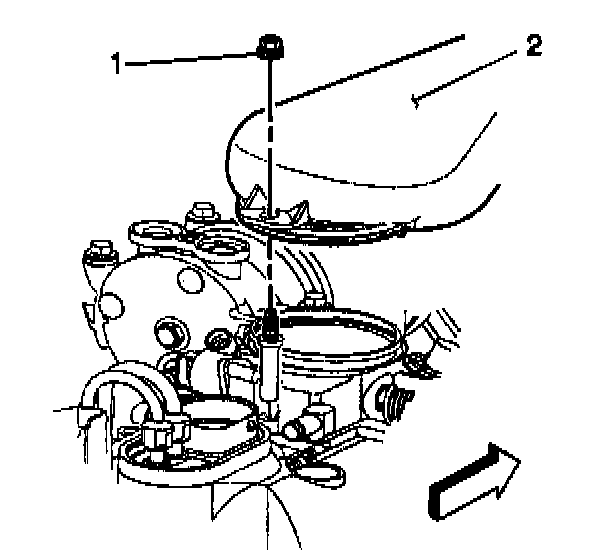 1
2