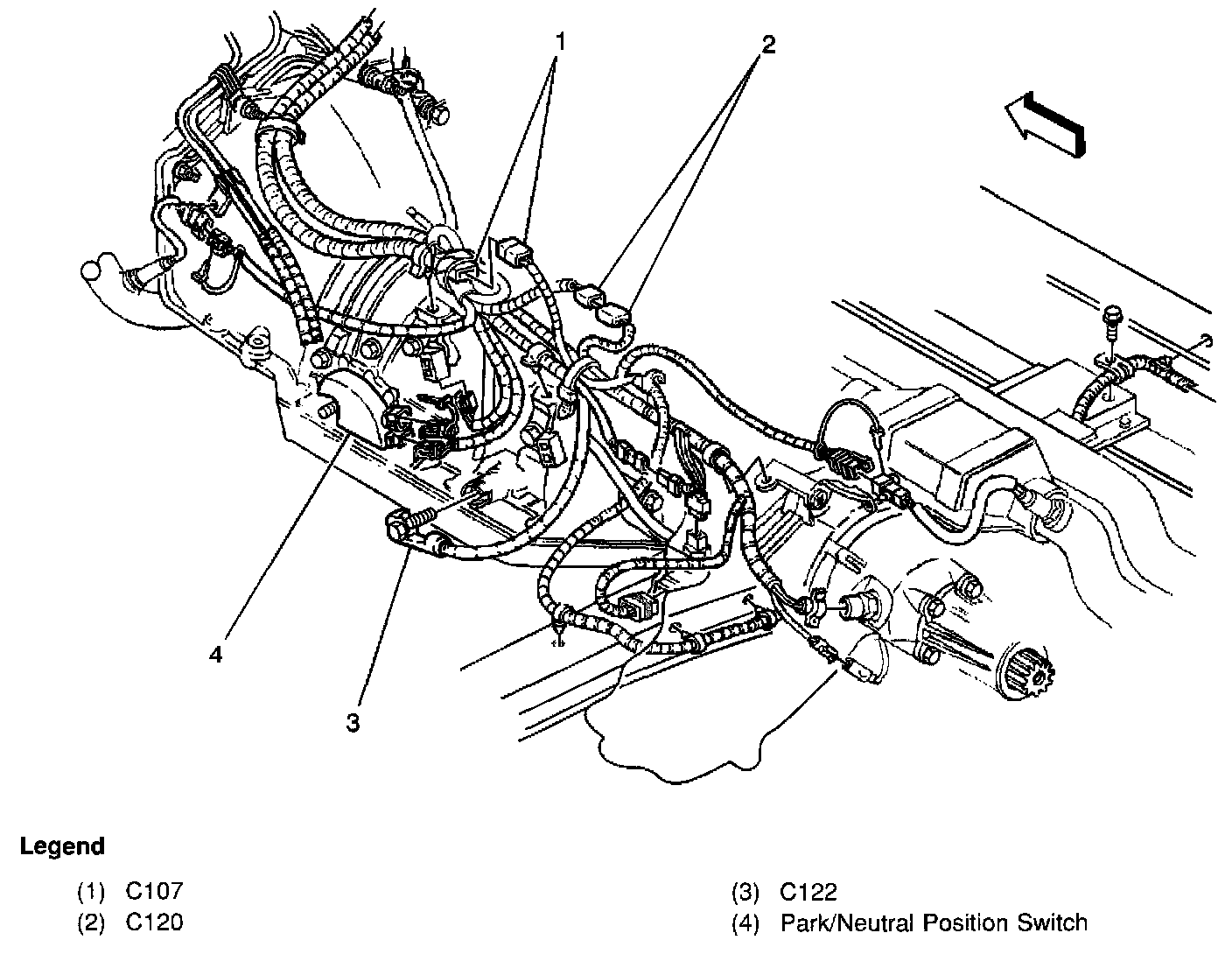 1
2
4
3

Legend

(1) C107
(2) C120

(3) C122
(4) Park/Neutral Position Switch