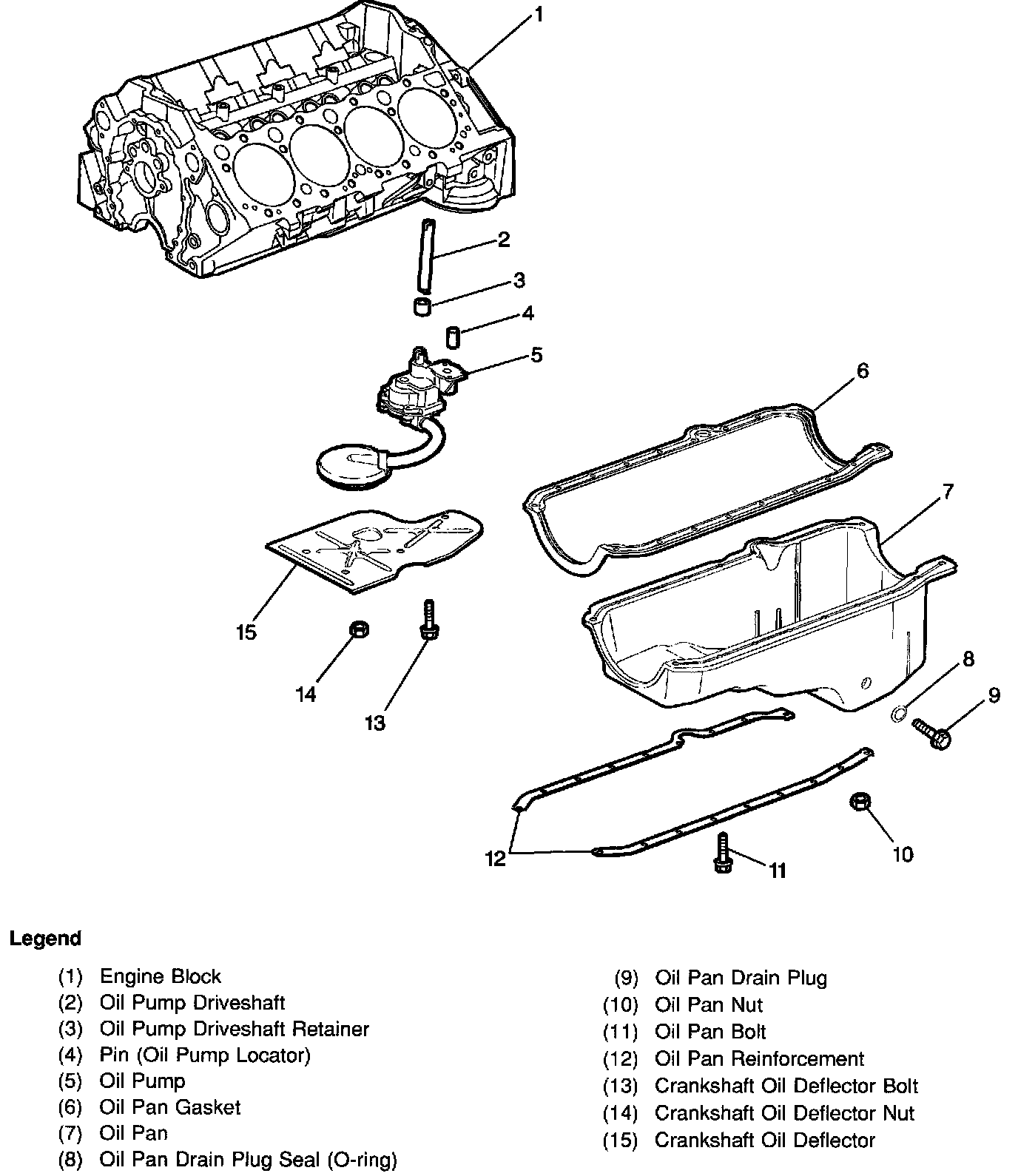 1
2
3
4
5
6
7
15
14
13
8
9
12
11
10

Legend

(1) Engine Block
(2) Oil Pump Driveshaft
(3) Oil Pump Driveshaft Retainer
(4) Pin (Oil Pump Locator)
(5) Oil Pump
(6) Oil Pan Gasket
(7) Oil Pan
(8) Oil Pan Drain Plug Seal (O-ring)

(9) Oil Pan Drain Plug
(10) Oil Pan Nut
(11) Oil Pan Bolt
(12) Oil Pan Reinforcement
(13) Crankshaft Oil Deflector Bolt
(14) Crankshaft Oil Deflector Nut
(15) Crankshaft Oil Deflector