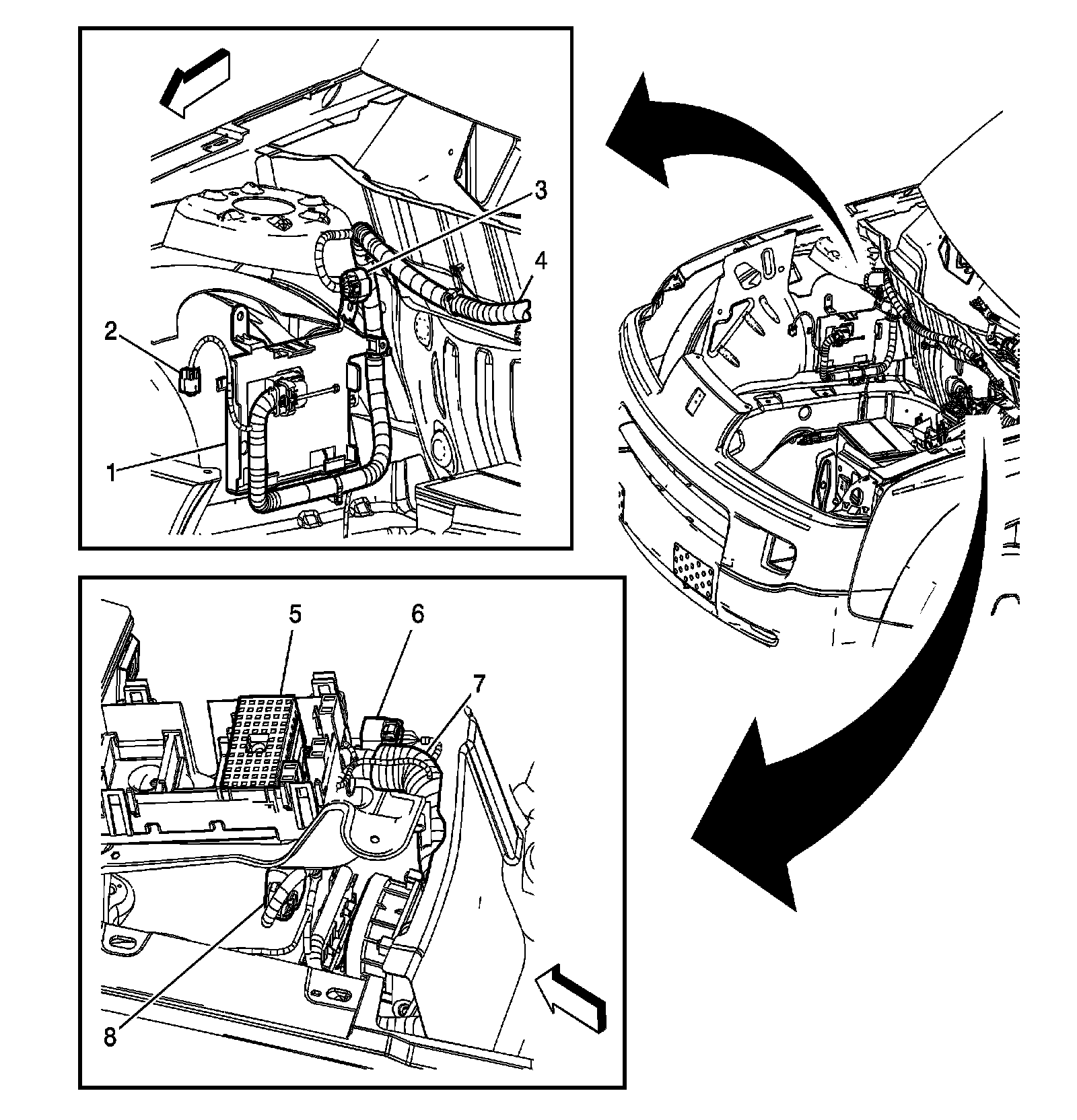 3
4
2
1
5
6
7
8