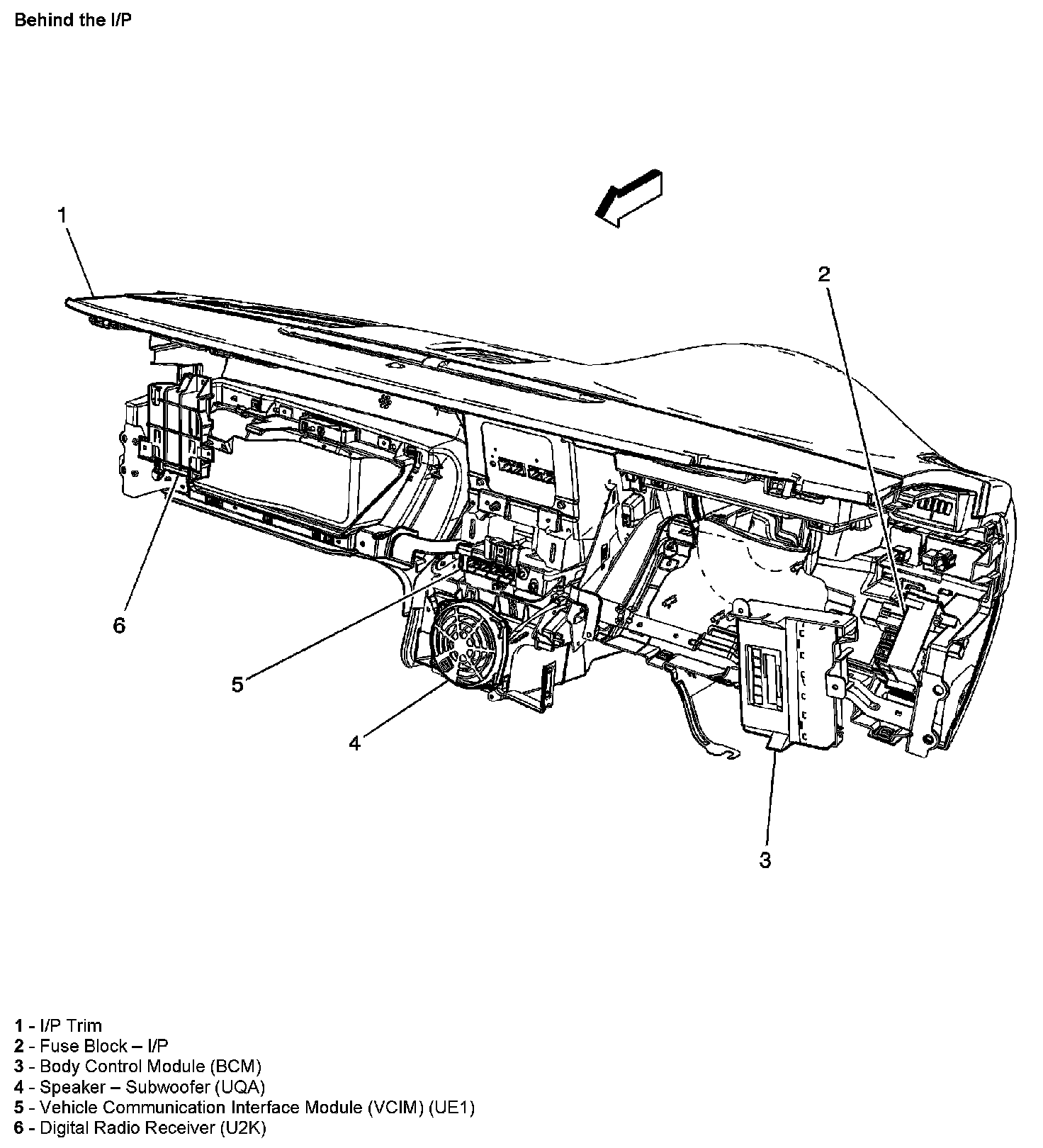 Behind the I/P

1

2

6

5

4

3

1 - I/P Trim
2 - Fuse Block – I/P
3 - Body Control Module (BCM)
4 - Speaker – Subwoofer (UQA)
5 - Vehicle Communication Interface Module (VCIM) (UE1)
6 - Digital Radio Receiver (U2K)