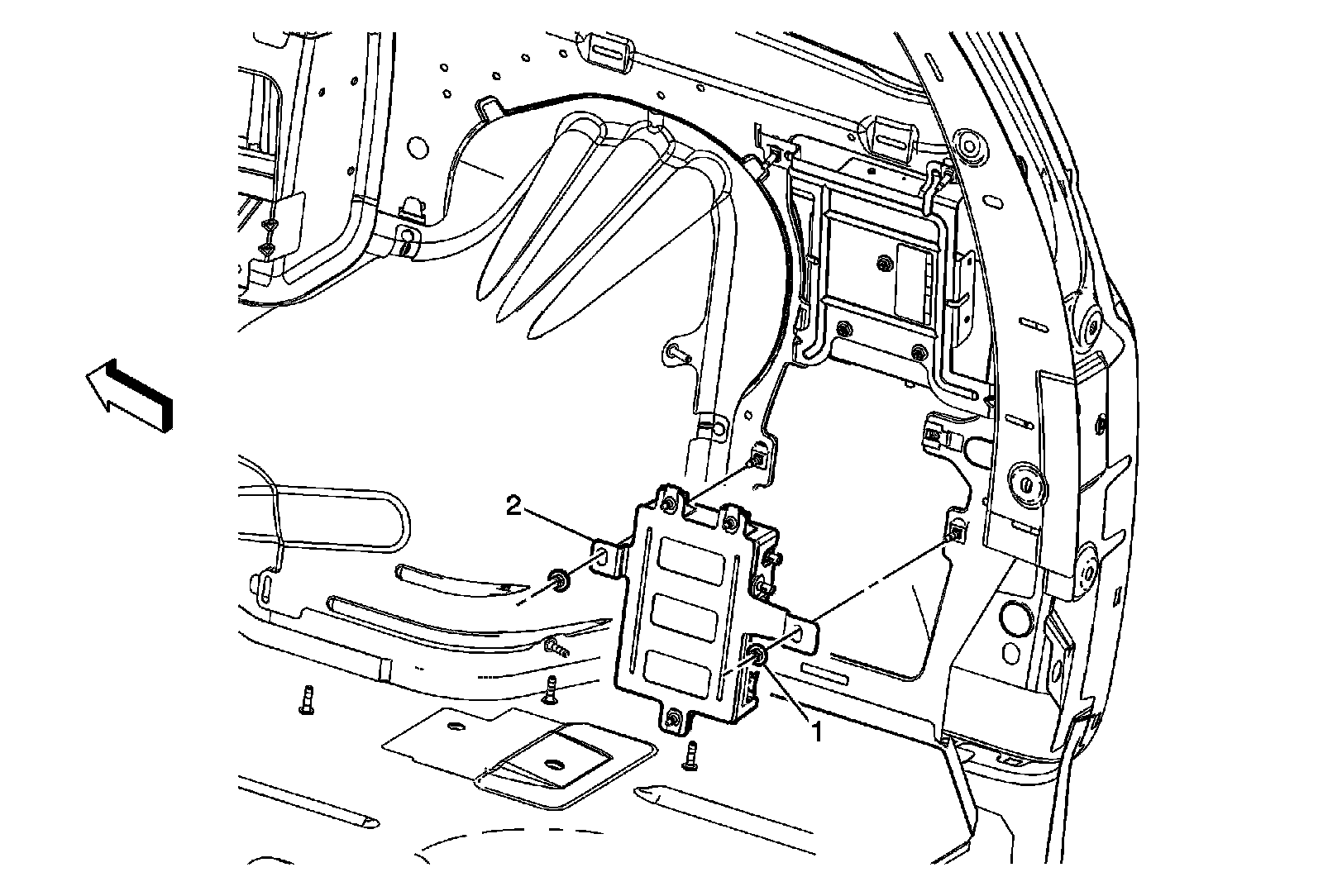 2

1