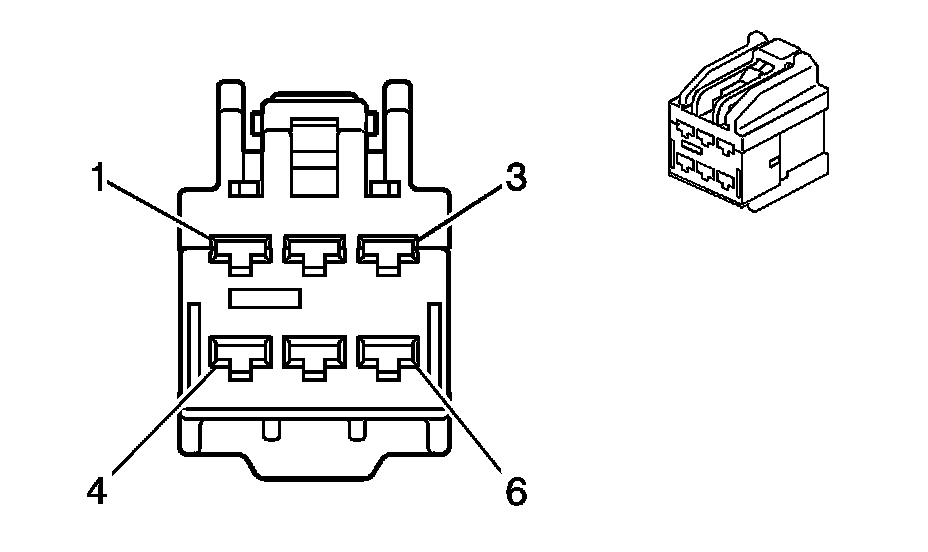 1
3
4
6