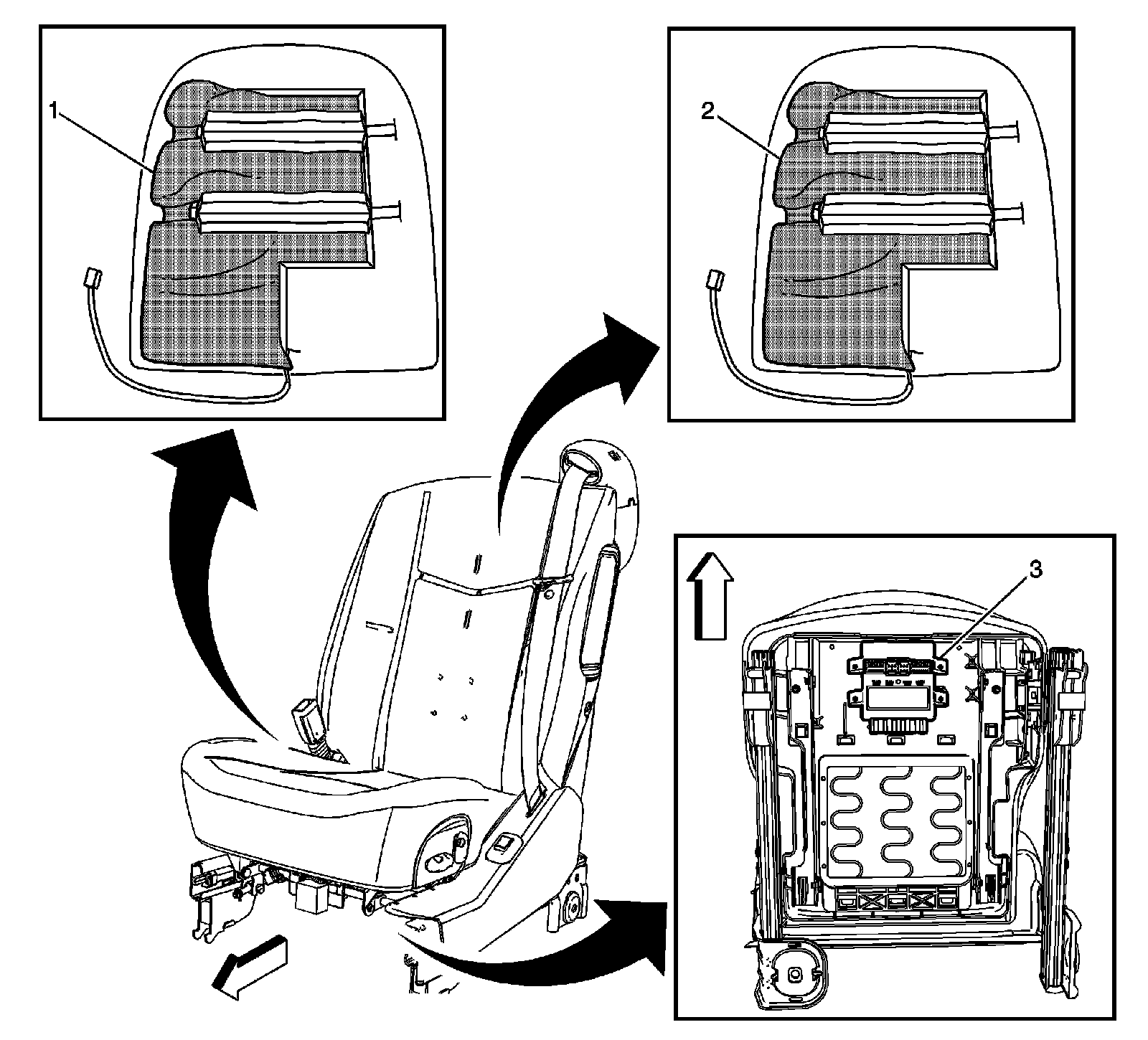 1

2

3