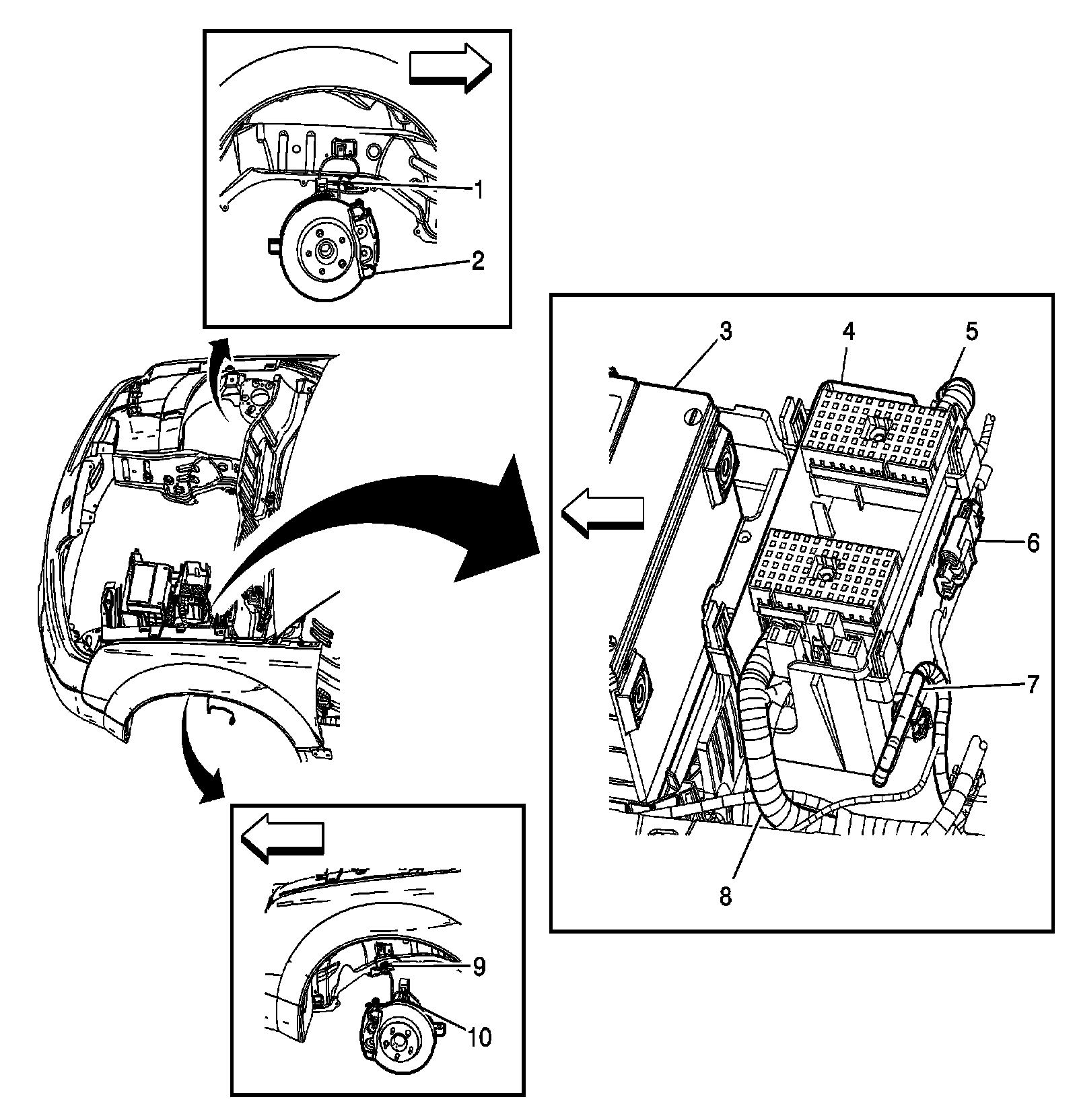 1
2
3
4
5
6
7
8
9
10