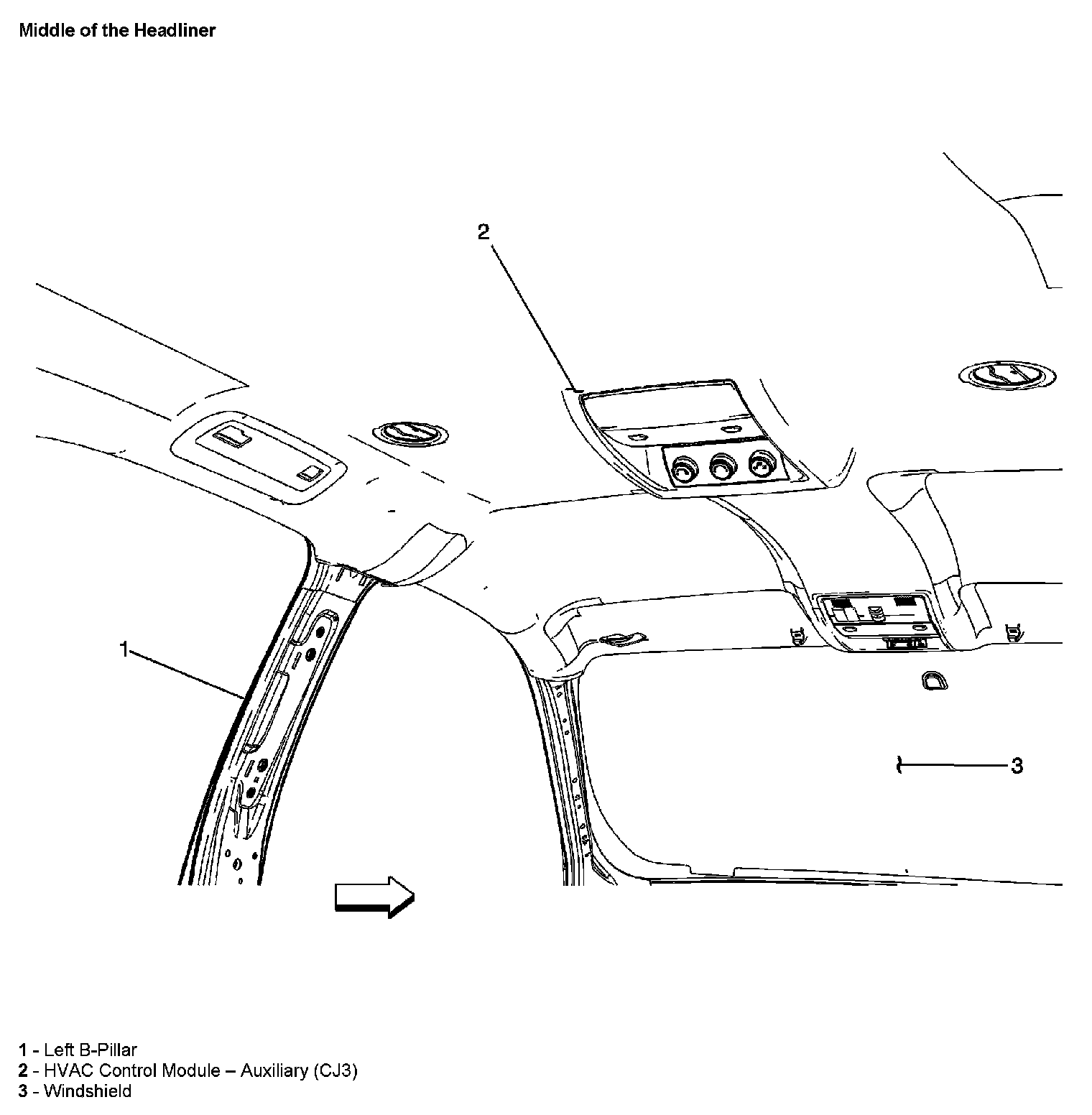 Middle of the Headliner

2

1

3

1 - Left B-Pillar
2 - HVAC Control Module – Auxiliary (CJ3)
3 - Windshield